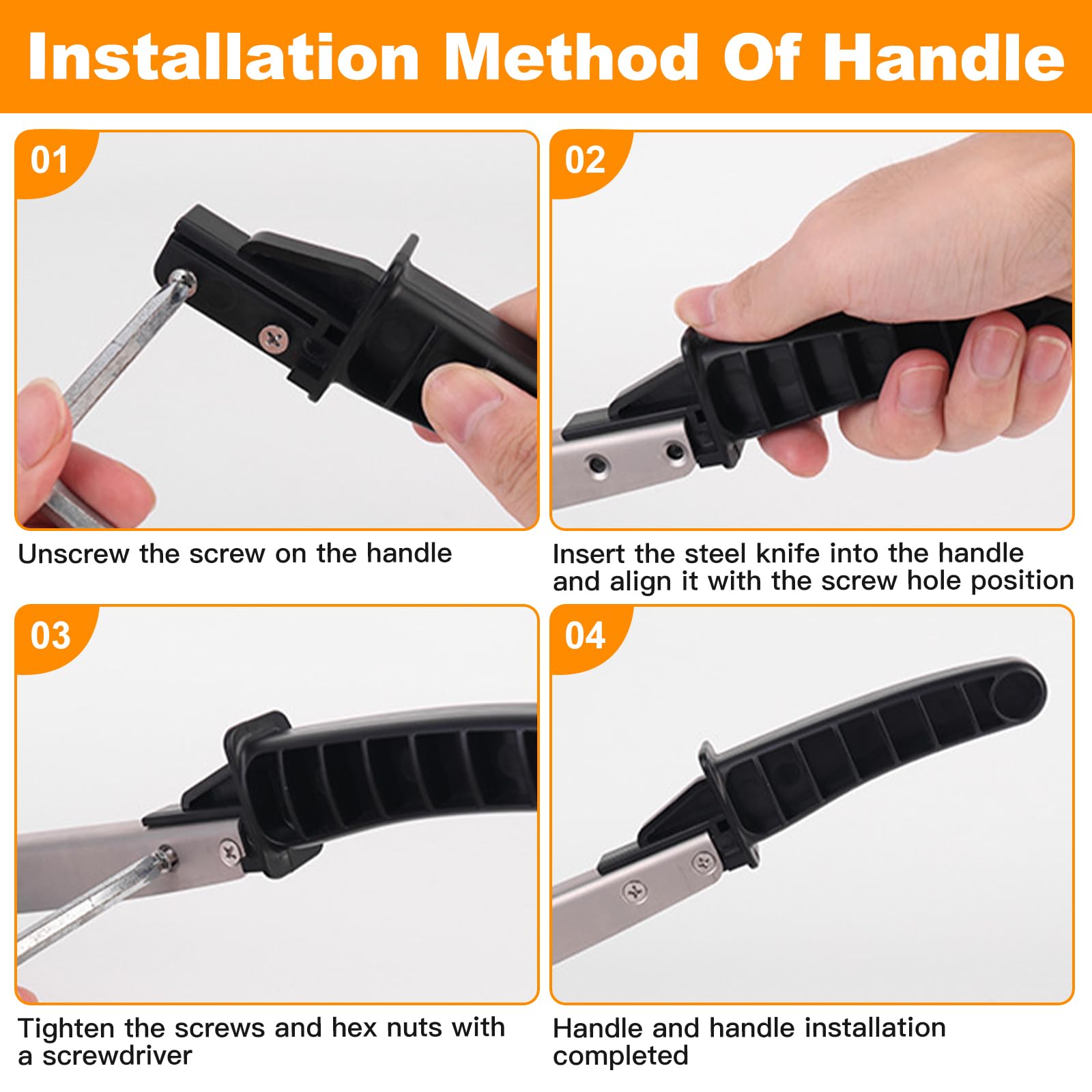 Installation Method Of Handle

01

Unscrew the screw on the handle

02

Insert the steel knife into the handle and align it with the screw hole position

03

Tighten the screws and hex nuts with a screwdriver

04

Handle and handle installation completed