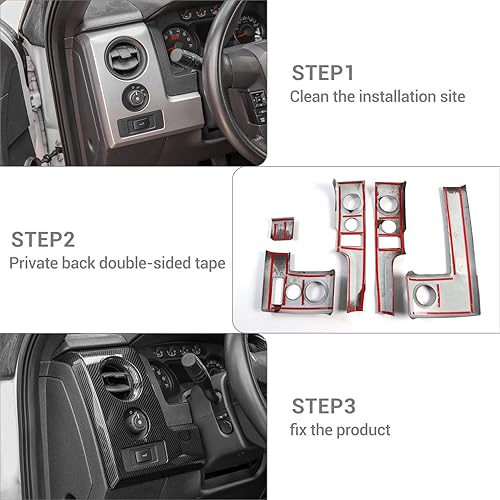 STEP1
Clean the installation site

STEP2
Private back double-sided tape

STEP3
fix the product