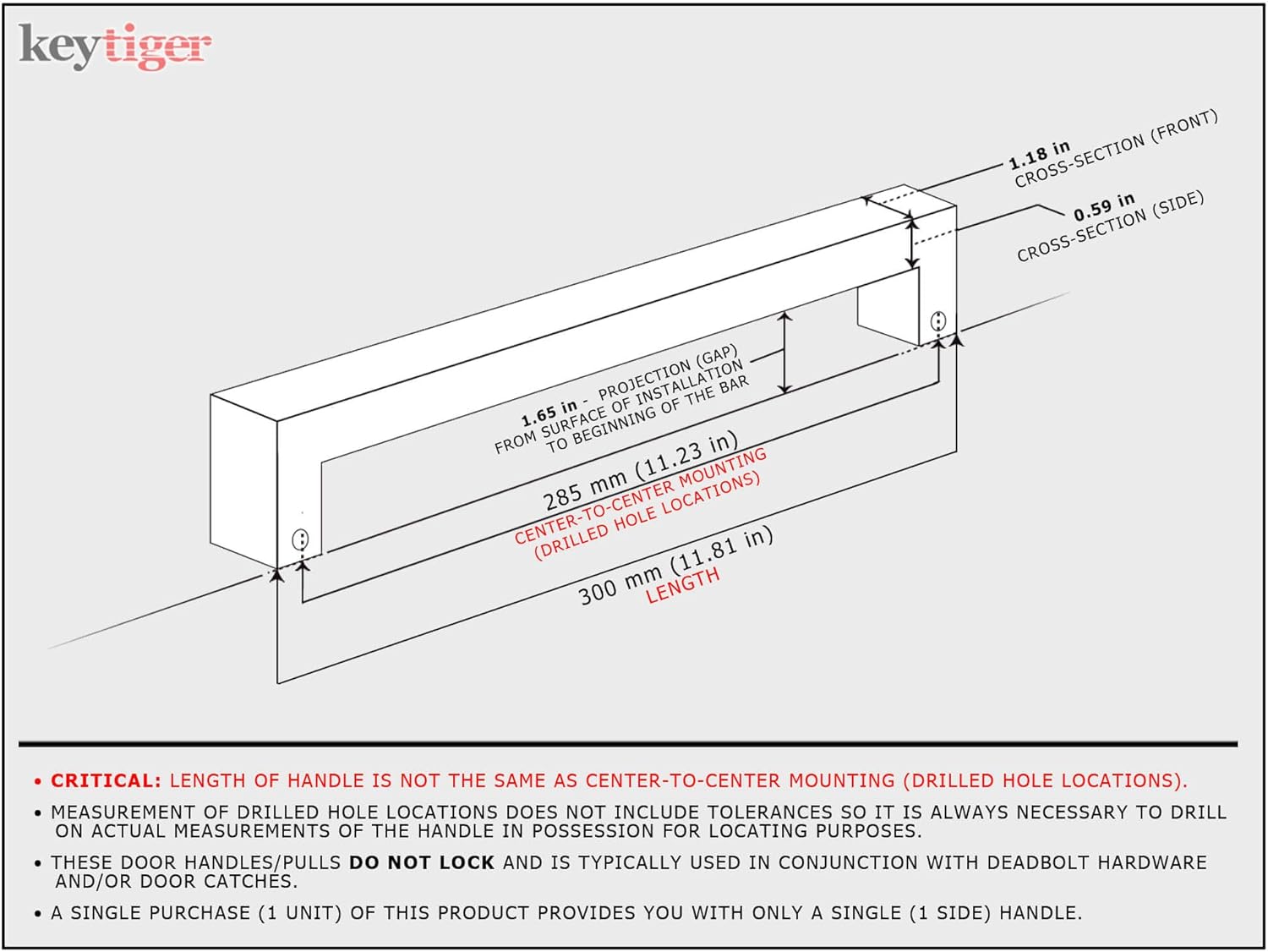 keytiger

1.18 in
CROSS-SECTION (FRONT)

0.59 in
CROSS-SECTION (SIDE)

1.65 in - PROJECTION (GAP)
FROM SURFACE OF INSTALLATION
TO BEGINNING OF THE BAR

285 mm (11.23 in)
CENTER-TO-CENTER MOUNTING
(DRILLED HOLE LOCATIONS)

300 mm (11.81 in)
LENGTH

• CRITICAL: LENGTH OF HANDLE IS NOT THE SAME AS CENTER-TO-CENTER MOUNTING (DRILLED HOLE LOCATIONS).

• MEASUREMENT OF DRILLED HOLE LOCATIONS DOES NOT INCLUDE TOLERANCES SO IT IS ALWAYS NECESSARY TO DRILL ON ACTUAL MEASUREMENTS OF THE HANDLE IN POSSESSION FOR LOCATING PURPOSES.

• THESE DOOR HANDLES/PULLS DO NOT LOCK AND IS TYPICALLY USED IN CONJUNCTION WITH DEADBOLT HARDWARE AND/OR DOOR CATCHES.

• A SINGLE PURCHASE (1 UNIT) OF THIS PRODUCT PROVIDES YOU WITH ONLY A SINGLE (1 SIDE) HANDLE.