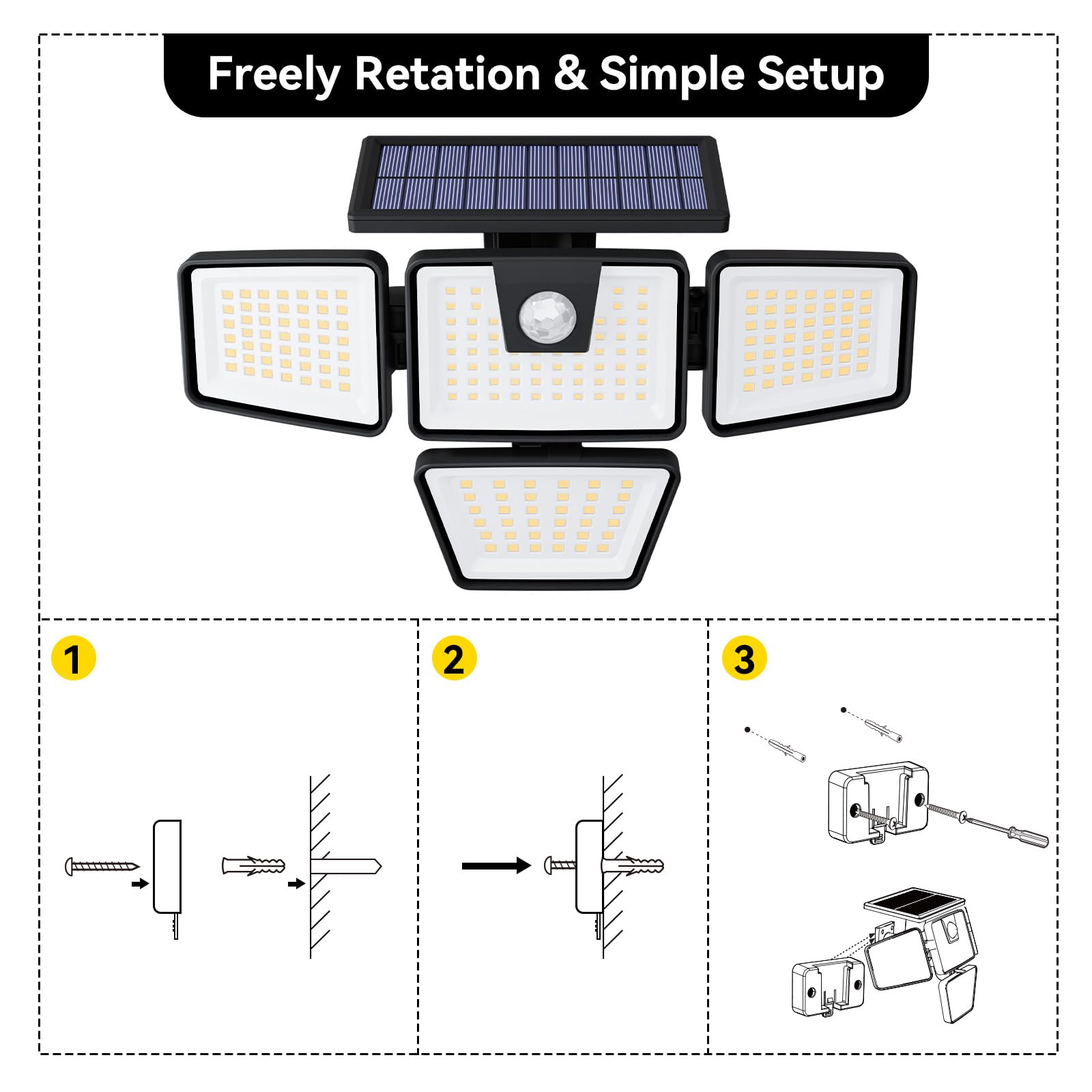 Freely Retation & Simple Setup

1

2

3