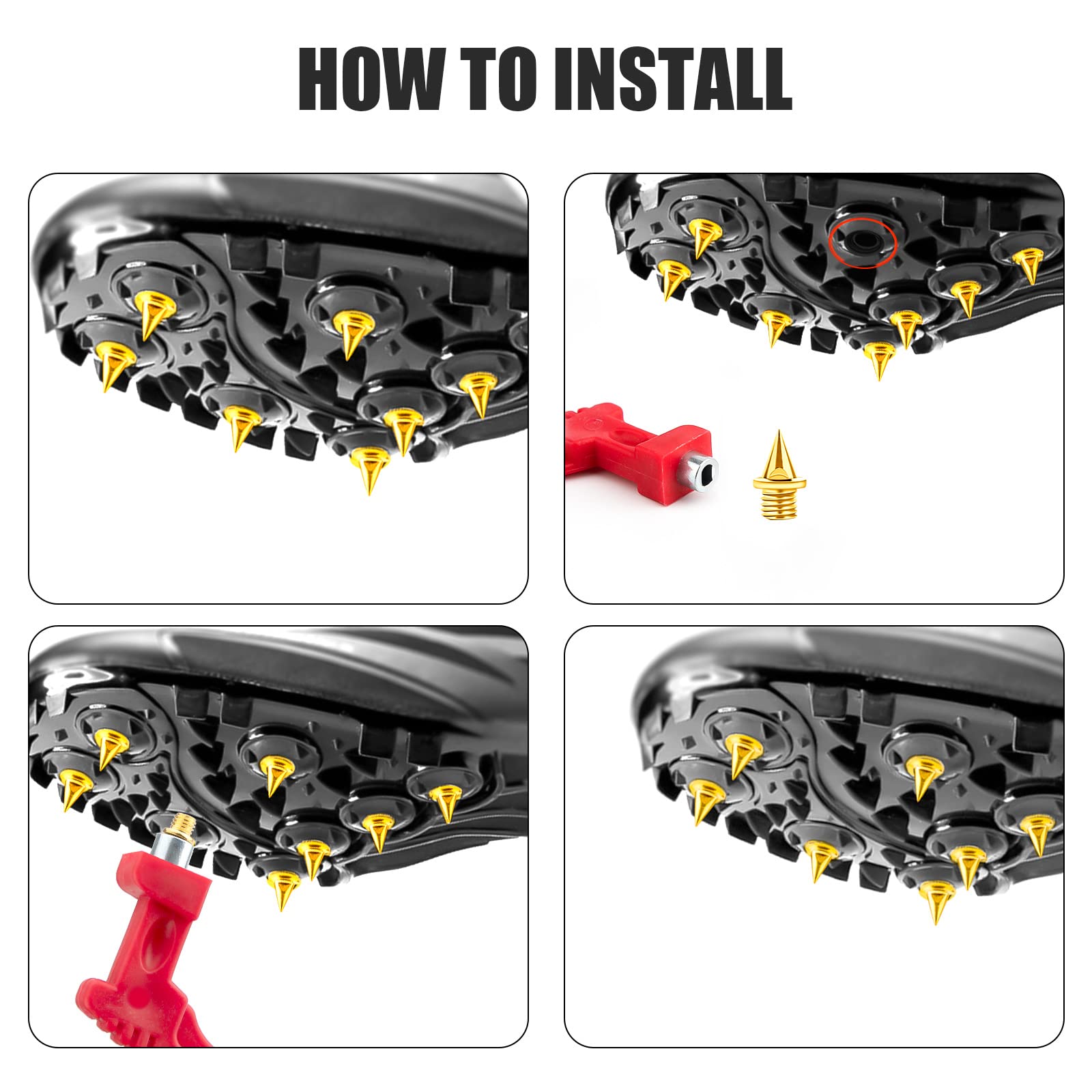 HOW TO INSTALL