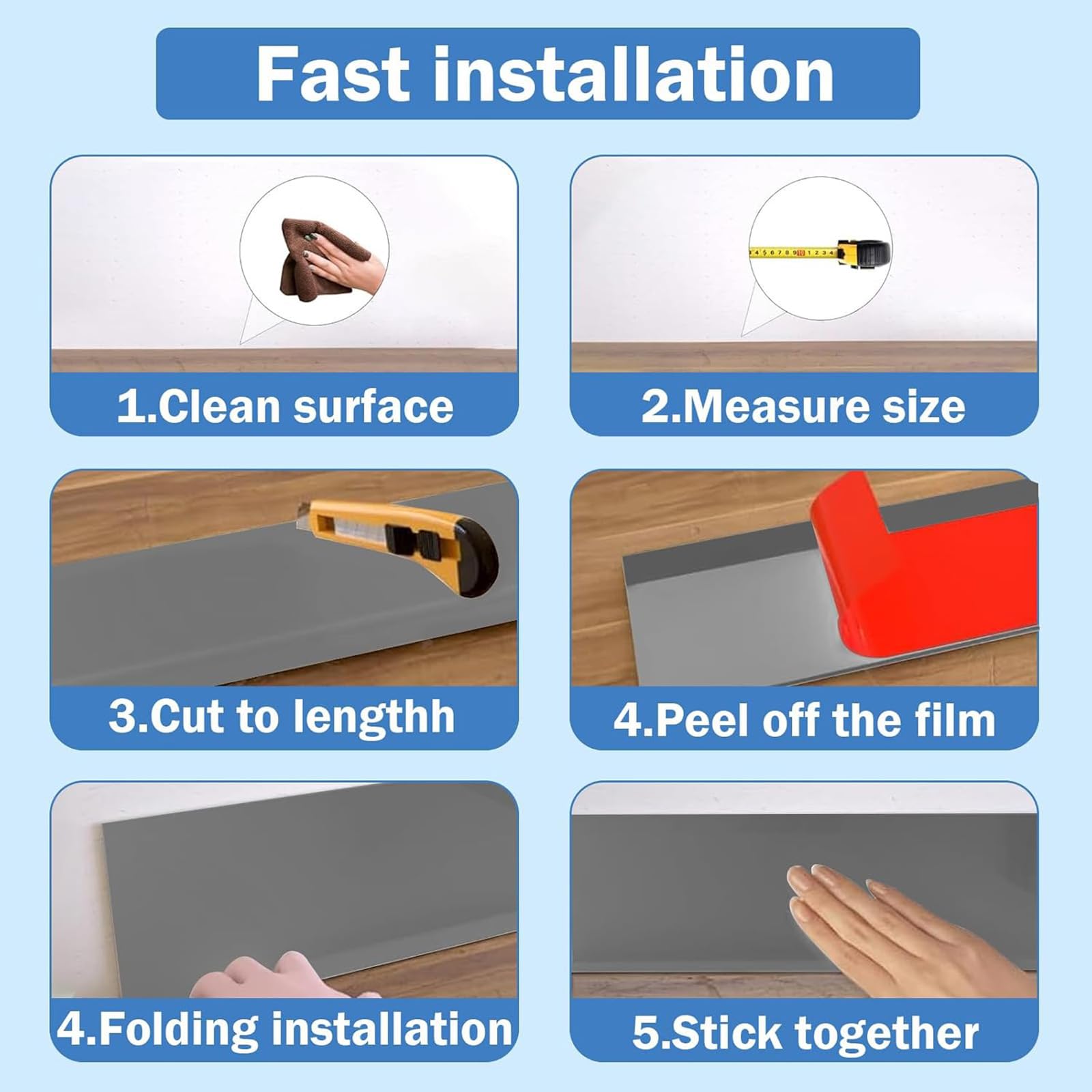 Fast installation

1.Clean surface

2.Measure size

3.Cut to lengthh

4.Peel off the film

4.Folding installation

5.Stick together