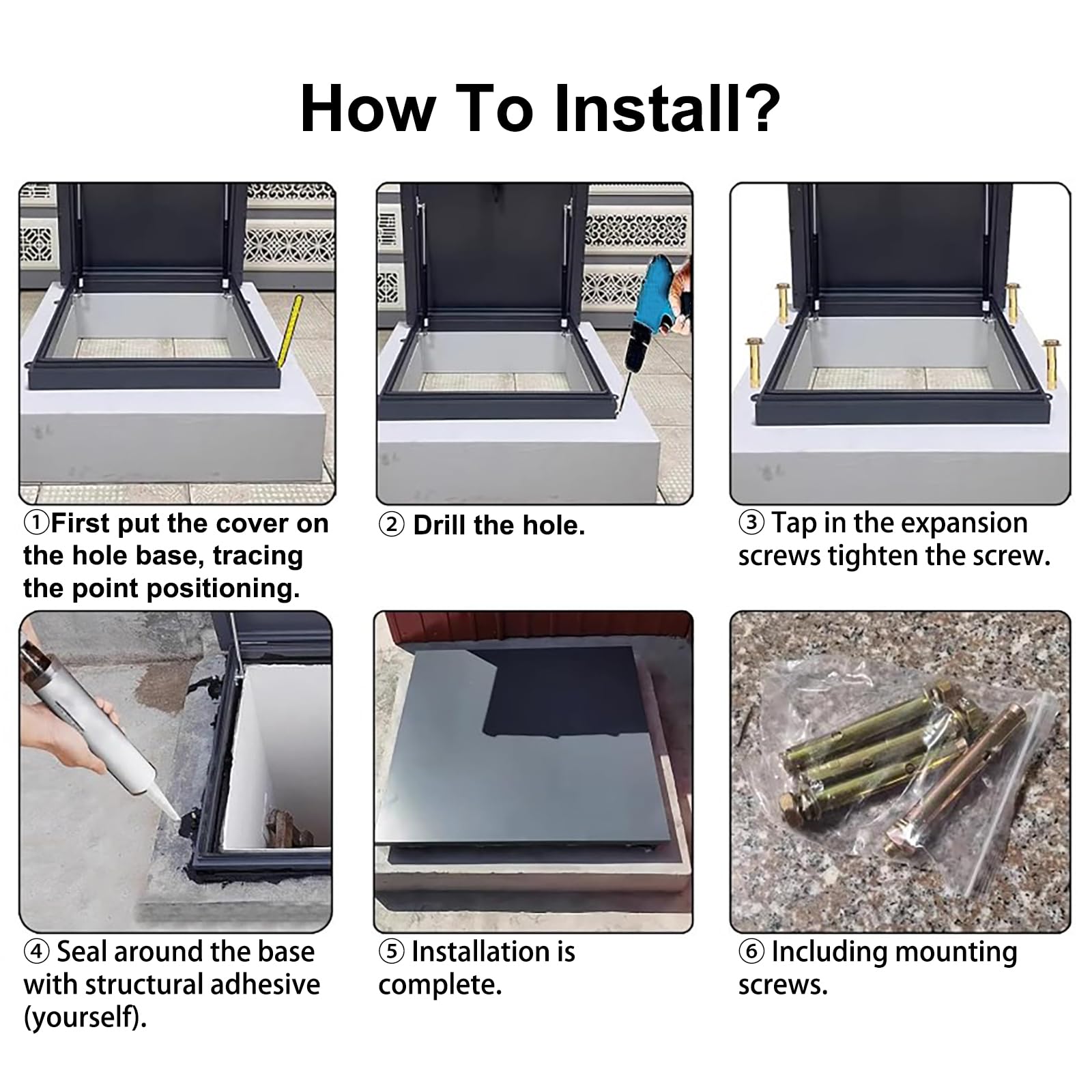 How To Install?

①First put the cover on the hole base, tracing the point positioning.

② Drill the hole.

③ Tap in the expansion screws tighten the screw.

④ Seal around the base with structural adhesive (yourself).

⑤ Installation is complete.

⑥ Including mounting screws.