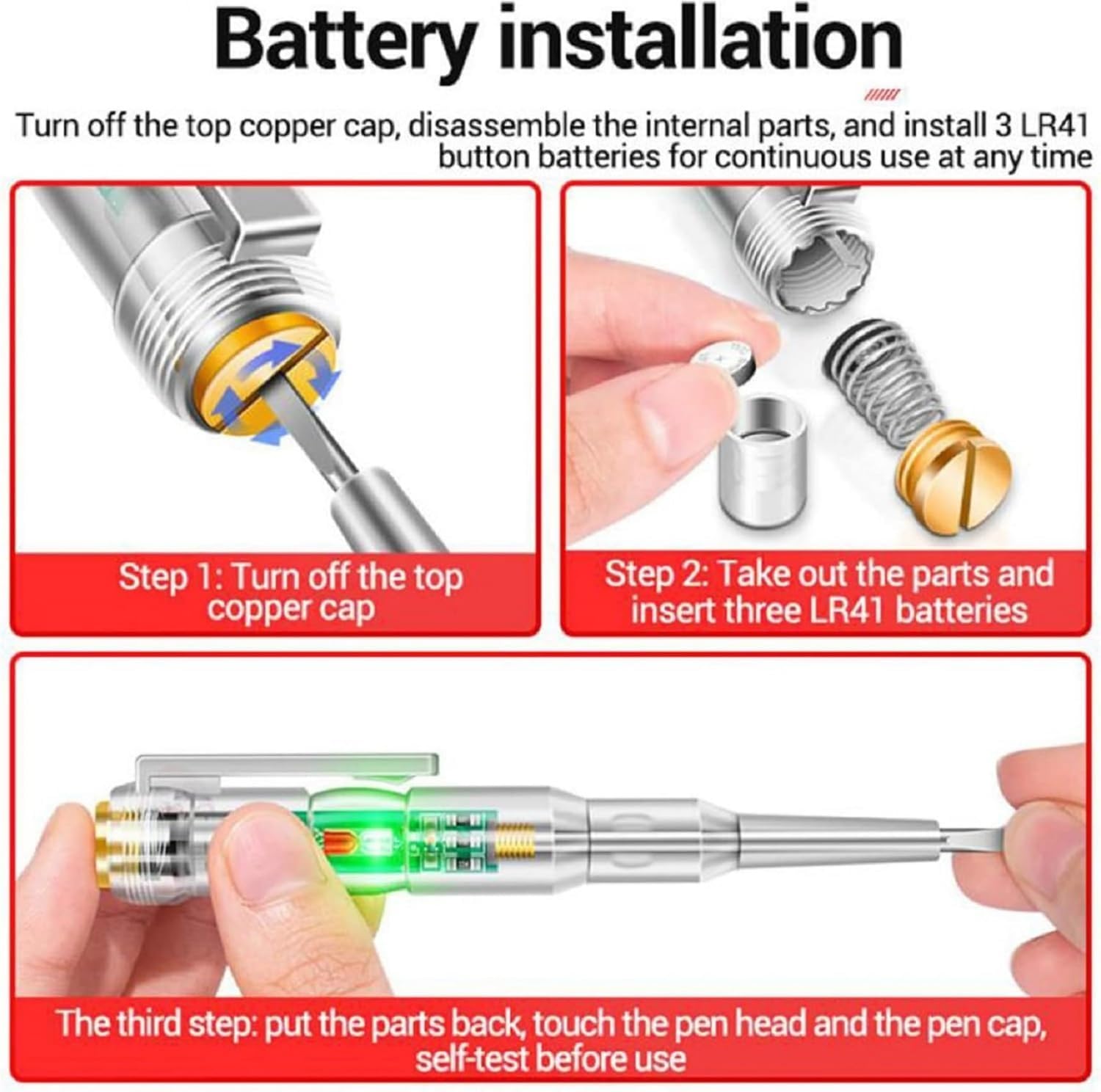 Battery installation

Turn off the top copper cap, disassemble the internal parts, and install 3 LR41 button batteries for continuous use at any time

Step 1: Turn off the top copper cap

Step 2: Take out the parts and insert three LR41 batteries

The third step: put the parts back, touch the pen head and the pen cap, self-test before use