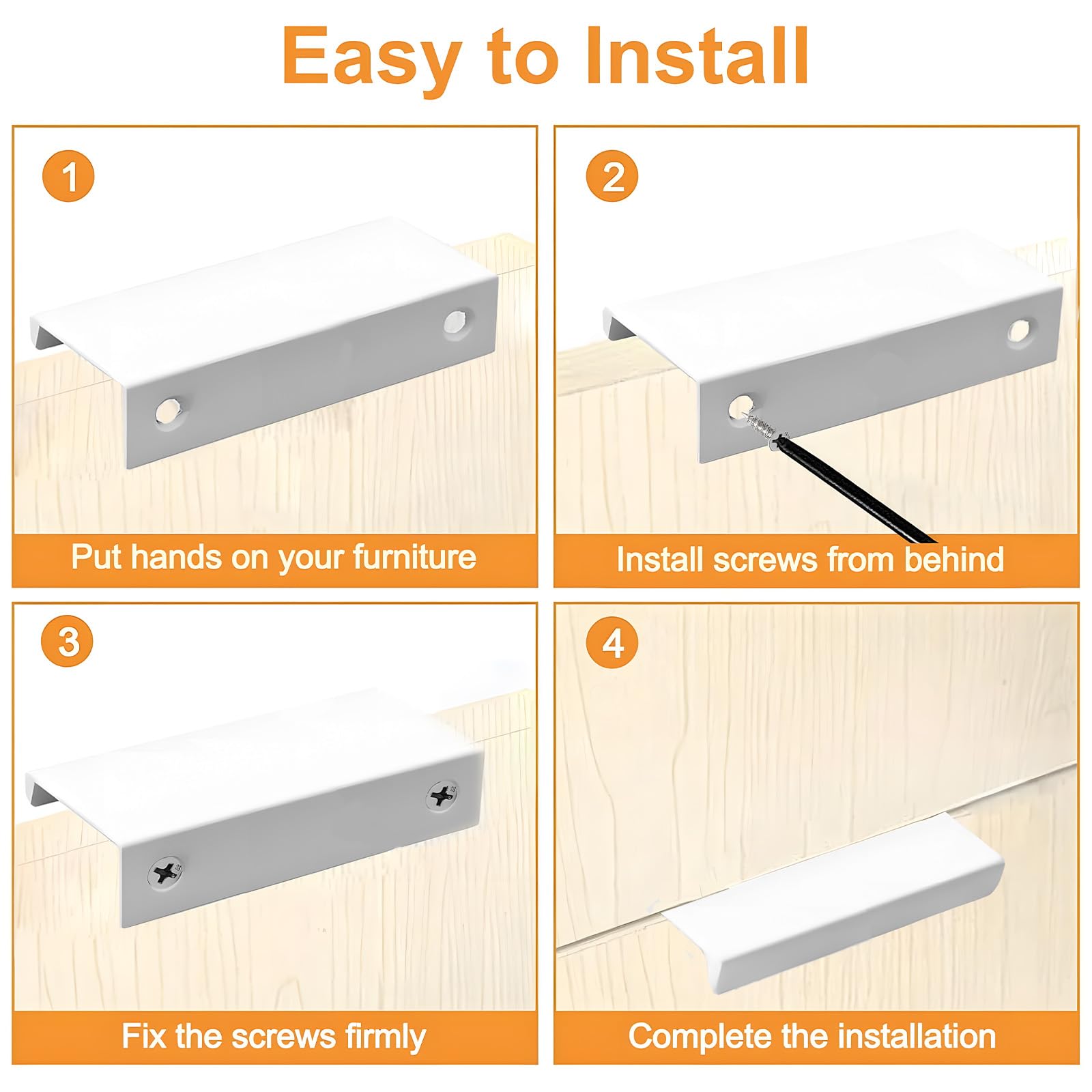 Easy to Install

1

Put hands on your furniture

2

Install screws from behind

3

Fix the screws firmly

4

Complete the installation