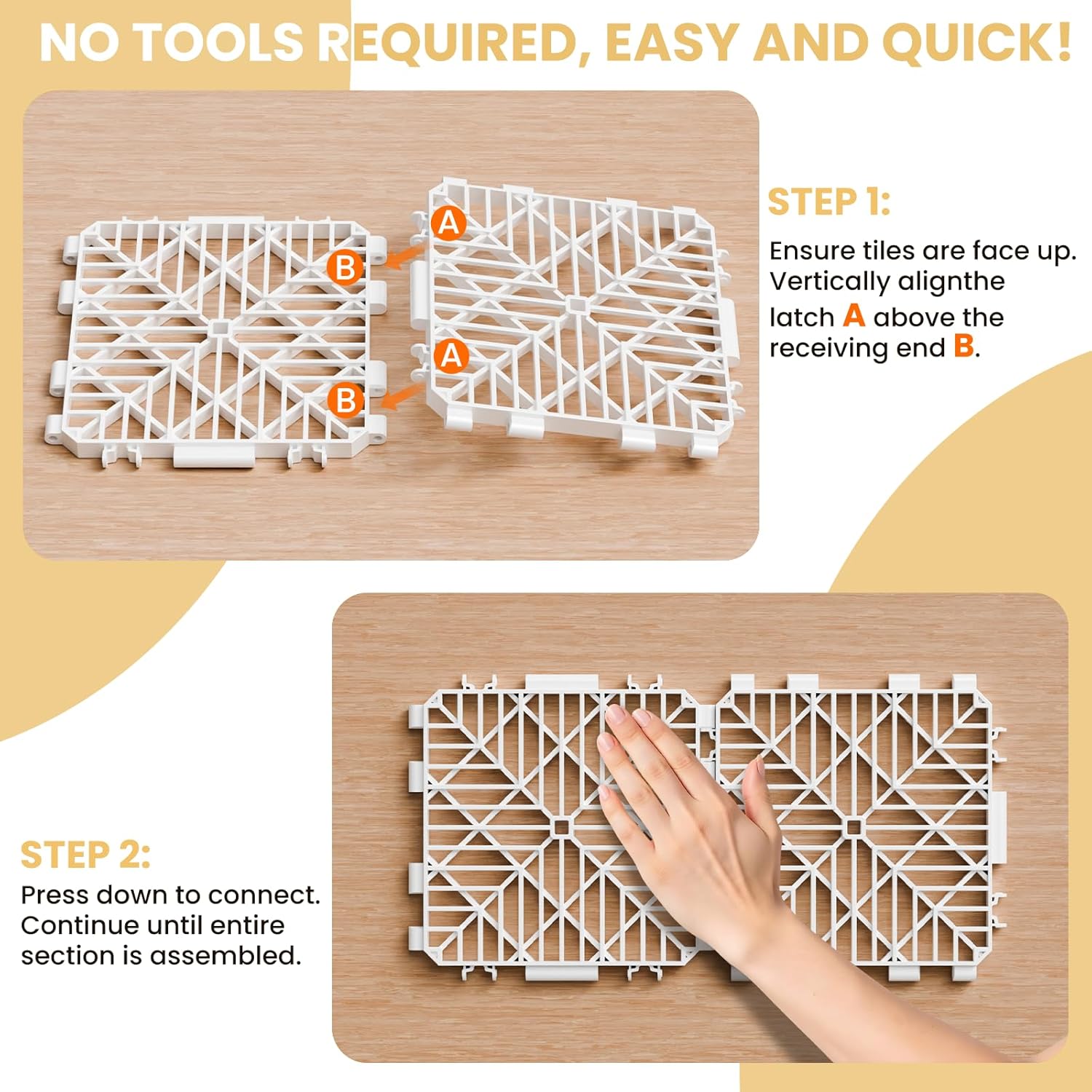 NO TOOLS REQUIRED, EASY AND QUICK!

A
B
A
B

STEP 1:
Ensure tiles are face up. Vertically alignthe latch A above the receiving end B.

STEP 2:
Press down to connect. Continue until entire section is assembled.