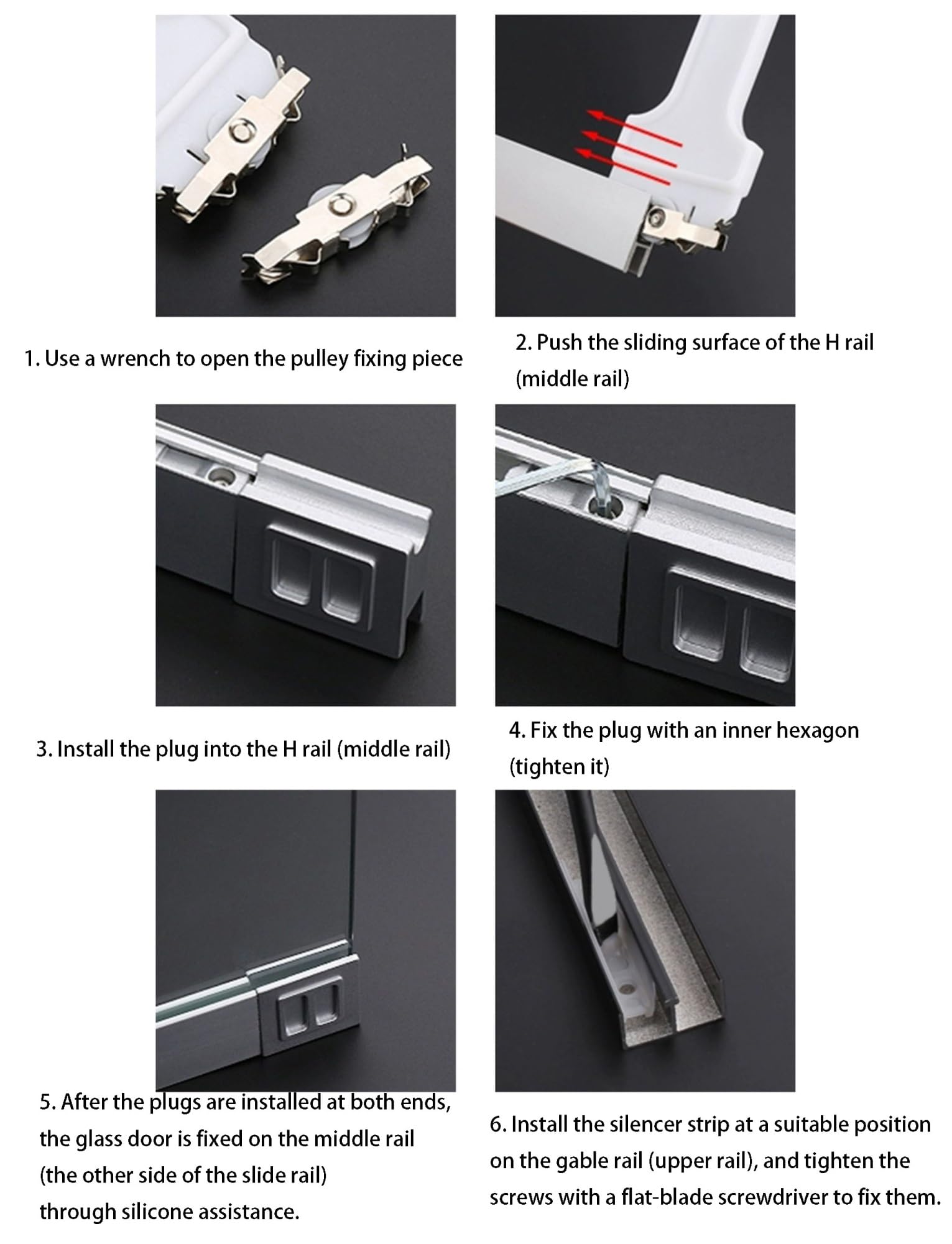 1. Use a wrench to open the pulley fixing piece

2. Push the sliding surface of the H rail (middle rail)

3. Install the plug into the H rail (middle rail)

4. Fix the plug with an inner hexagon (tighten it)

5. After the plugs are installed at both ends, the glass door is fixed on the middle rail (the other side of the slide rail) through silicone assistance.

6. Install the silencer strip at a suitable position on the gable rail (upper rail), and tighten the screws with a flat-blade screwdriver to fix them.