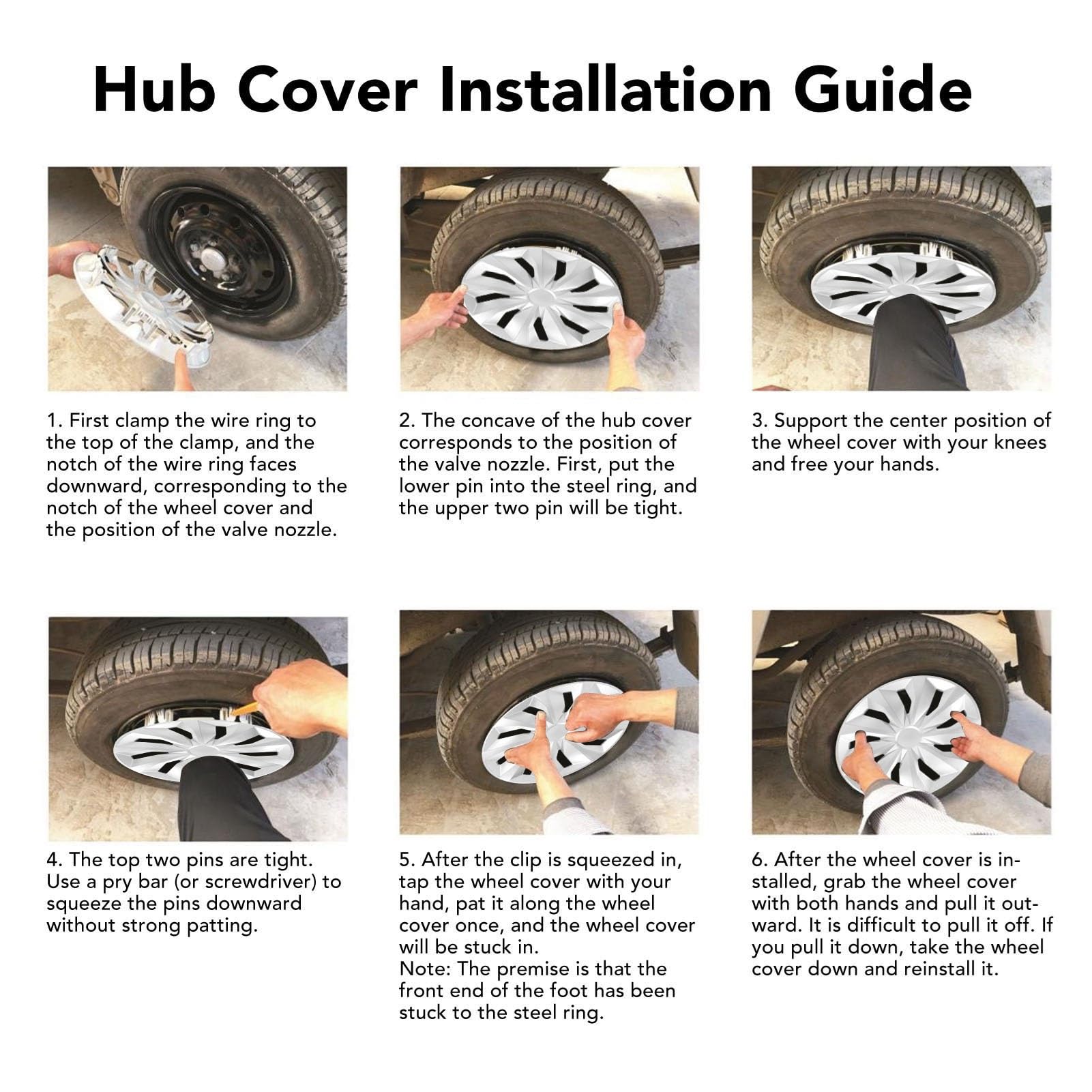 Hub Cover Installation Guide

1. First clamp the wire ring to the top of the clamp, and the notch of the wire ring faces downward, corresponding to the notch of the wheel cover and the position of the valve nozzle.

2. The concave of the hub cover corresponds to the position of the valve nozzle. First, put the lower pin into the steel ring, and the upper two pin will be tight.

3. Support the center position of the wheel cover with your knees and free your hands.

4. The top two pins are tight. Use a pry bar (or screwdriver) to squeeze the pins downward without strong patting.

5. After the clip is squeezed in, tap the wheel cover with your hand, pat it along the wheel cover once, and the wheel cover will be stuck in.
Note: The premise is that the front end of the foot has been stuck to the steel ring.

6. After the wheel cover is installed, grab the wheel cover with both hands and pull it outward. It is difficult to pull it off. If you pull it down, take the wheel cover down and reinstall it.