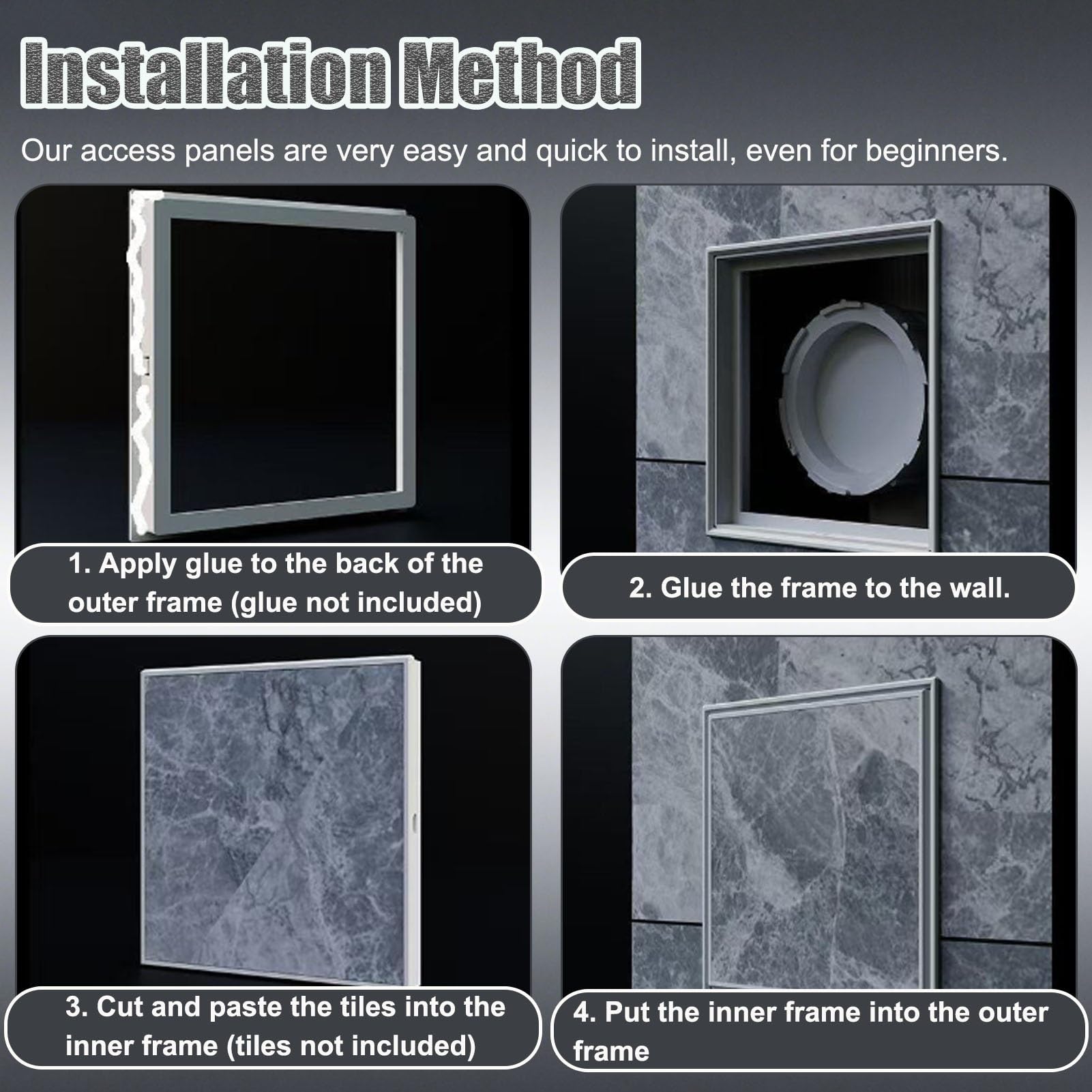 Installation Method

Our access panels are very easy and quick to install, even for beginners.

1. Apply glue to the back of the outer frame (glue not included)

2. Glue the frame to the wall.

3. Cut and paste the tiles into the inner frame (tiles not included)

4. Put the inner frame into the outer frame