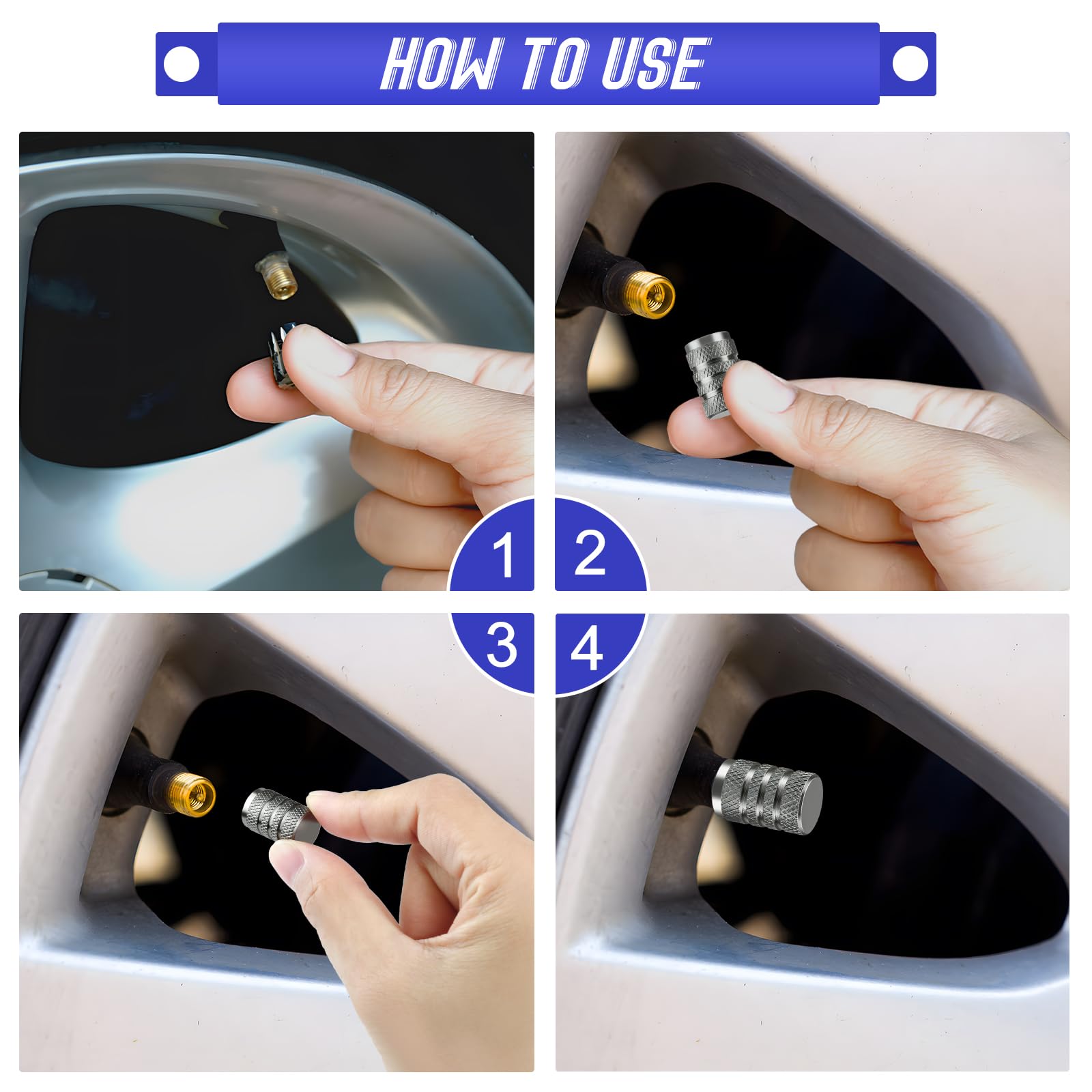 HOW TO USE

1

2

3

4