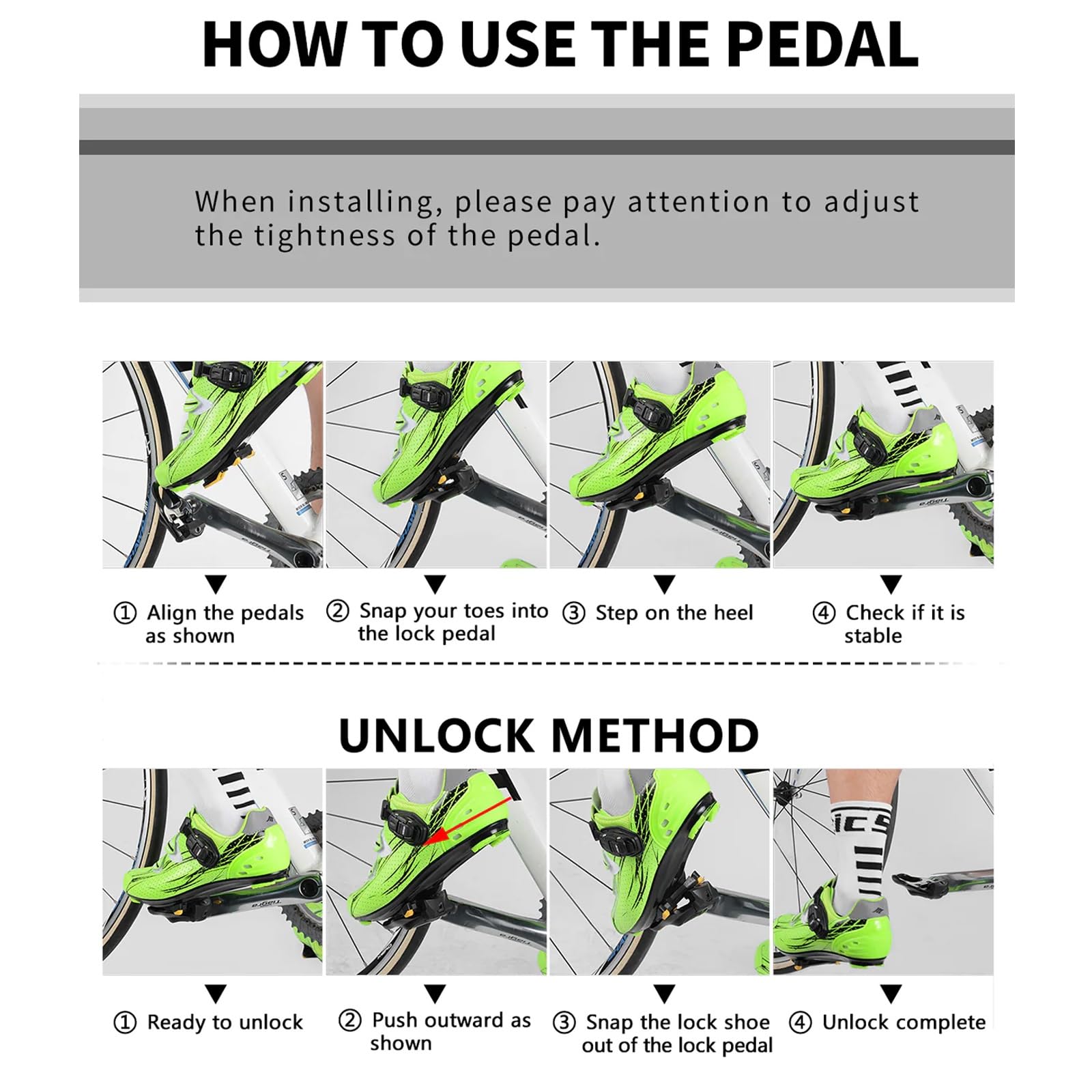 HOW TO USE THE PEDAL

When installing, please pay attention to adjust the tightness of the pedal.

① Align the pedals as shown

② Snap your toes into the lock pedal

③ Step on the heel

④ Check if it is stable

UNLOCK METHOD

① Ready to unlock

② Push outward as shown

③ Snap the lock shoe out of the lock pedal

④ Unlock complete