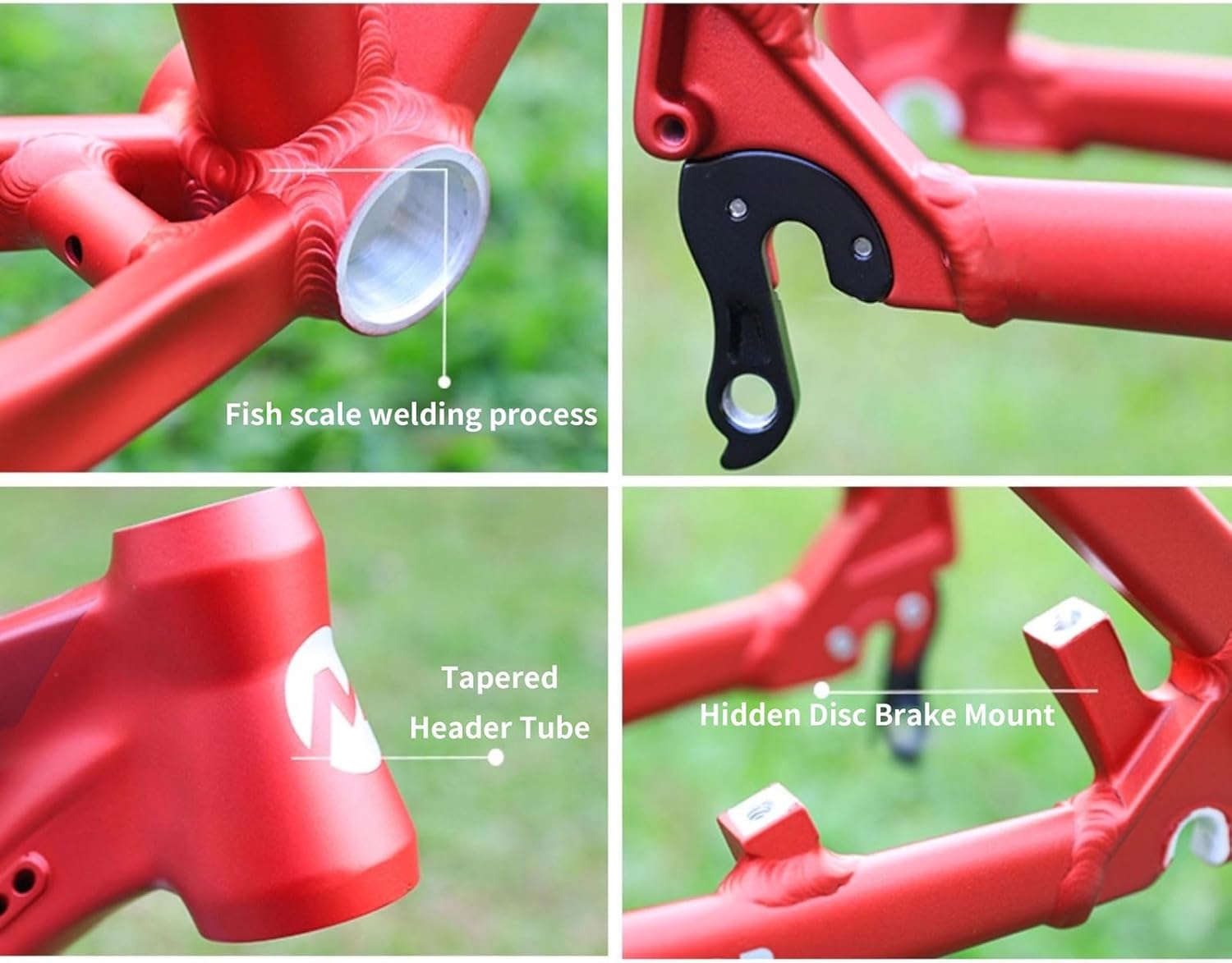 Fish scale welding process

M

Tapered
Header Tube

Hidden Disc Brake Mount