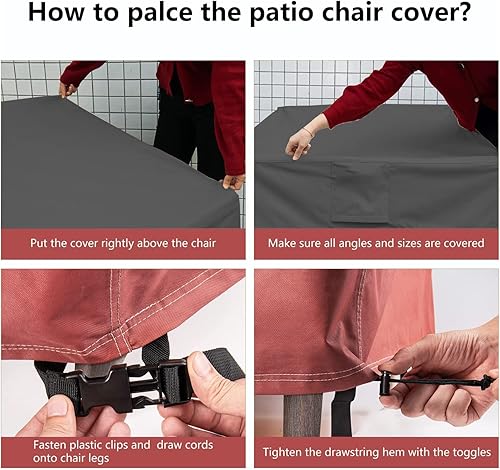 How to palce the patio chair cover?

Put the cover rightly above the chair

Make sure all angles and sizes are covered

Fasten plastic clips and draw cords onto chair legs

Tighten the drawstring hem with the toggles