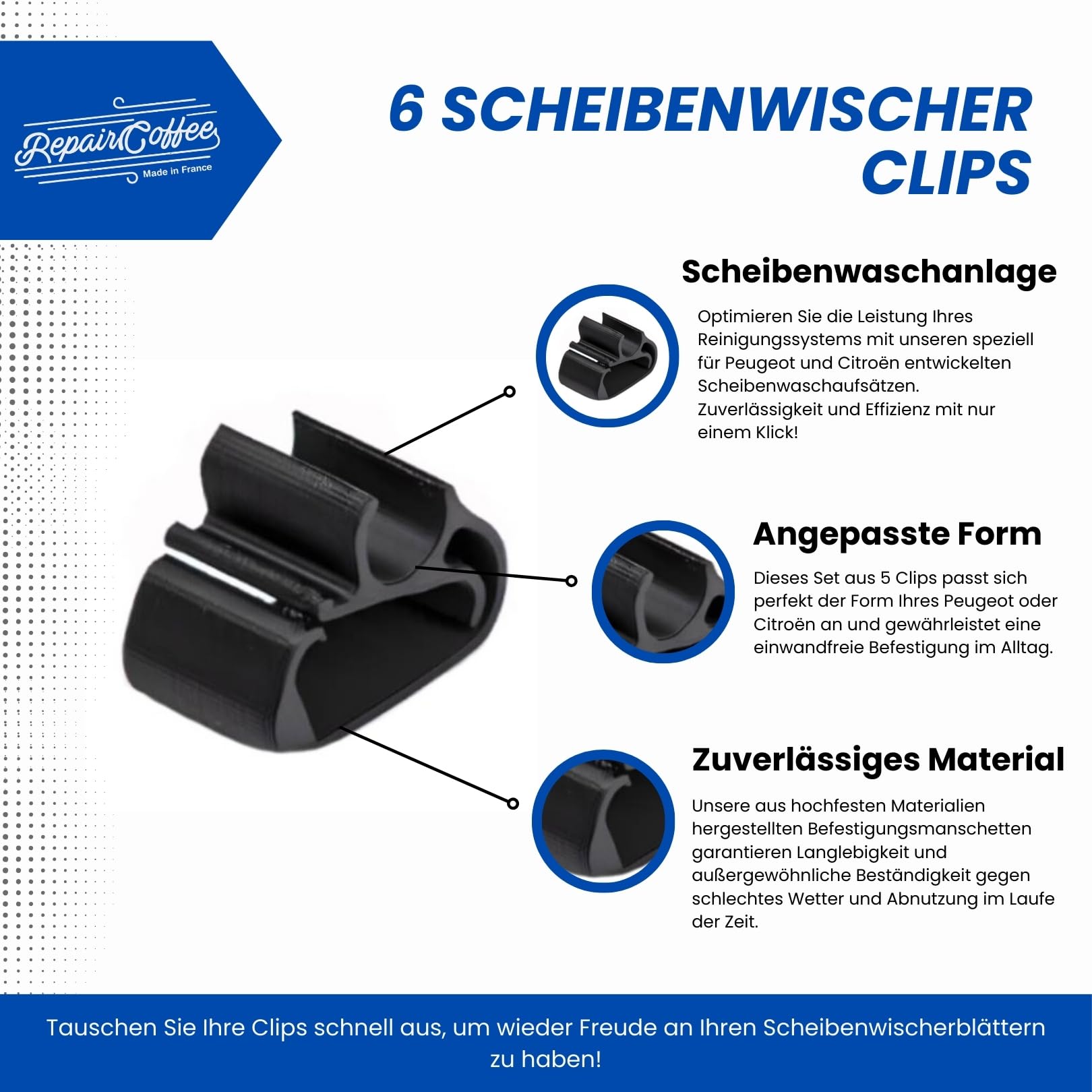 RepairCoffee
Made in France

6 SCHEIBENWISCHER CLIPS

Scheibenwaschanlage

Optimieren Sie die Leistung Ihres Reinigungssystems mit unseren speziell für Peugeot und Citroën entwickelten Scheibenwaschaufsätzen. Zuverlässigkeit und Effizienz mit nur einem Klick!

Angepasste Form

Dieses Set aus 5 Clips passt sich perfekt der Form Ihres Peugeot oder Citroën an und gewährleistet eine einwandfreie Befestigung im Alltag.

Zuverlässiges Material

Unsere aus hochfesten Materialien hergestellten Befestigungsmanschetten garantieren Langlebigkeit und außergewöhnliche Beständigkeit gegen schlechtes Wetter und Abnutzung im Laufe der Zeit.

Tauschen Sie Ihre Clips schnell aus, um wieder Freude an Ihren Scheibenwischerblättern zu haben!