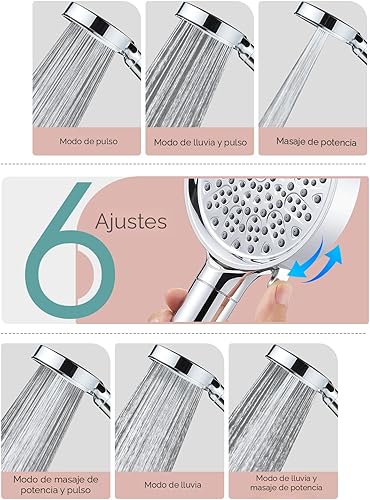 Modo de pulso

Modo de lluvia y pulso

Masaje de potencia

6 Ajustes

Modo de masaje de potencia y pulso

Modo de lluvia

Modo de lluvia y masaje de potencia