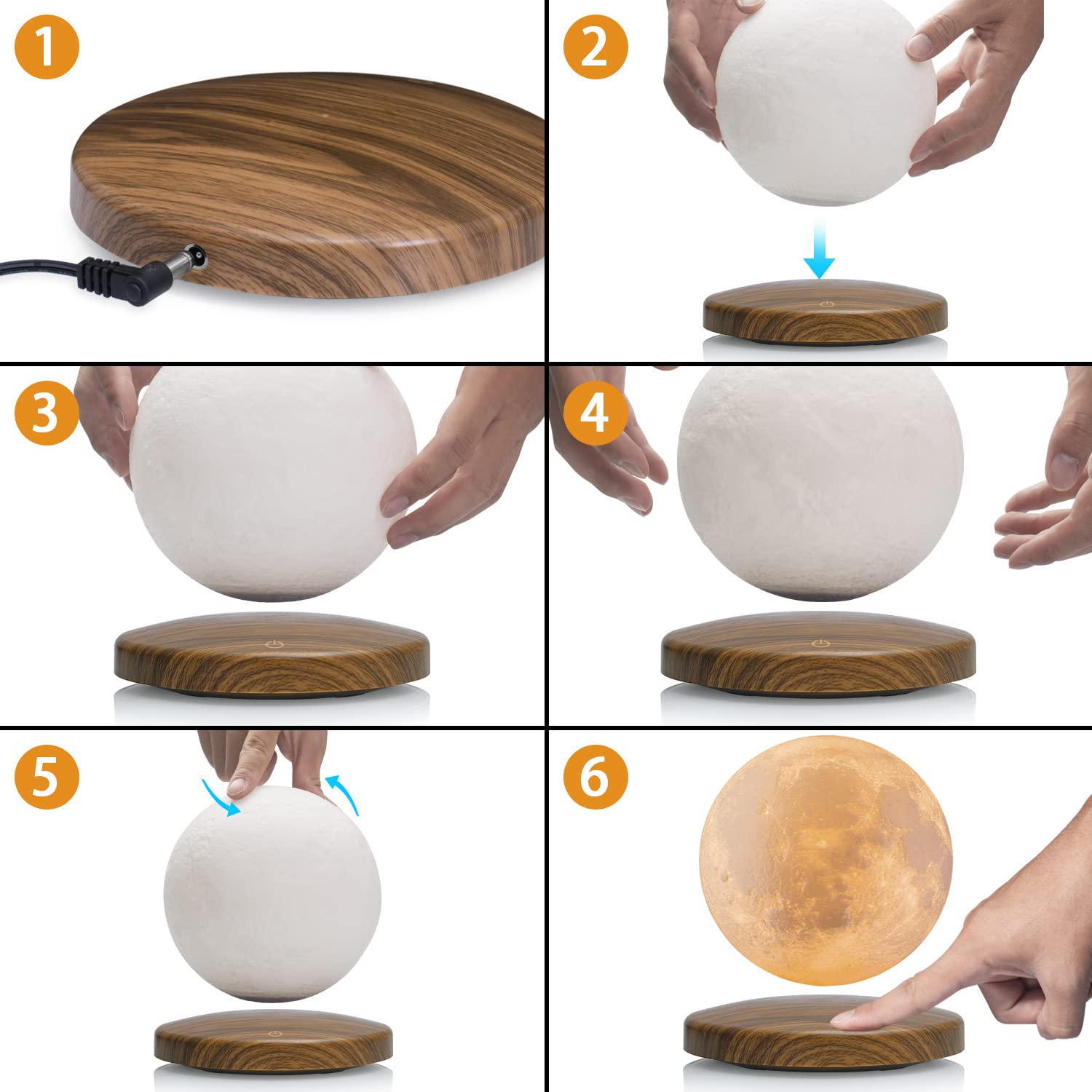 1
2
3
4
5
6