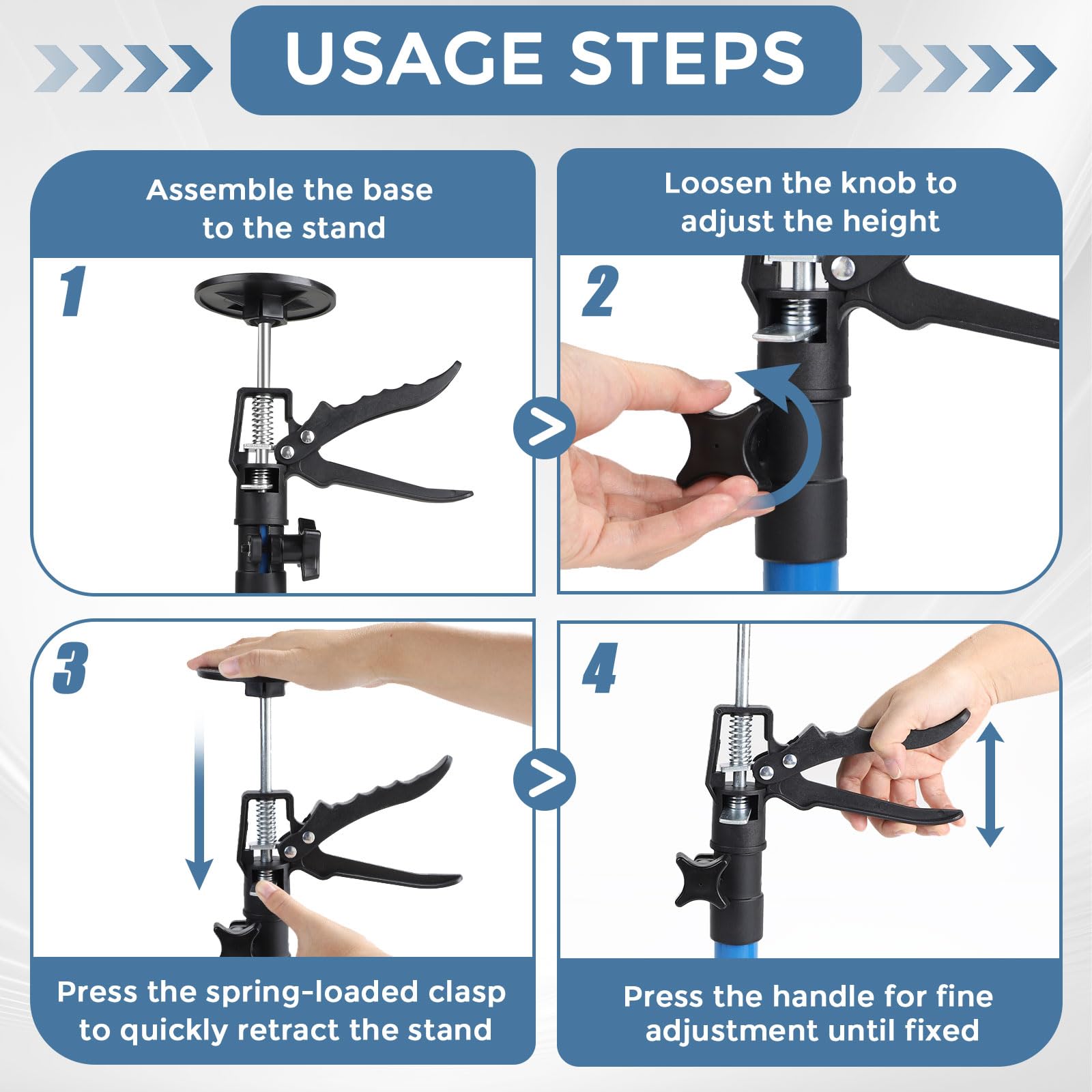 USAGE STEPS

Assemble the base to the stand

1

Loosen the knob to adjust the height

2

3

Press the spring-loaded clasp to quickly retract the stand

4

Press the handle for fine adjustment until fixed