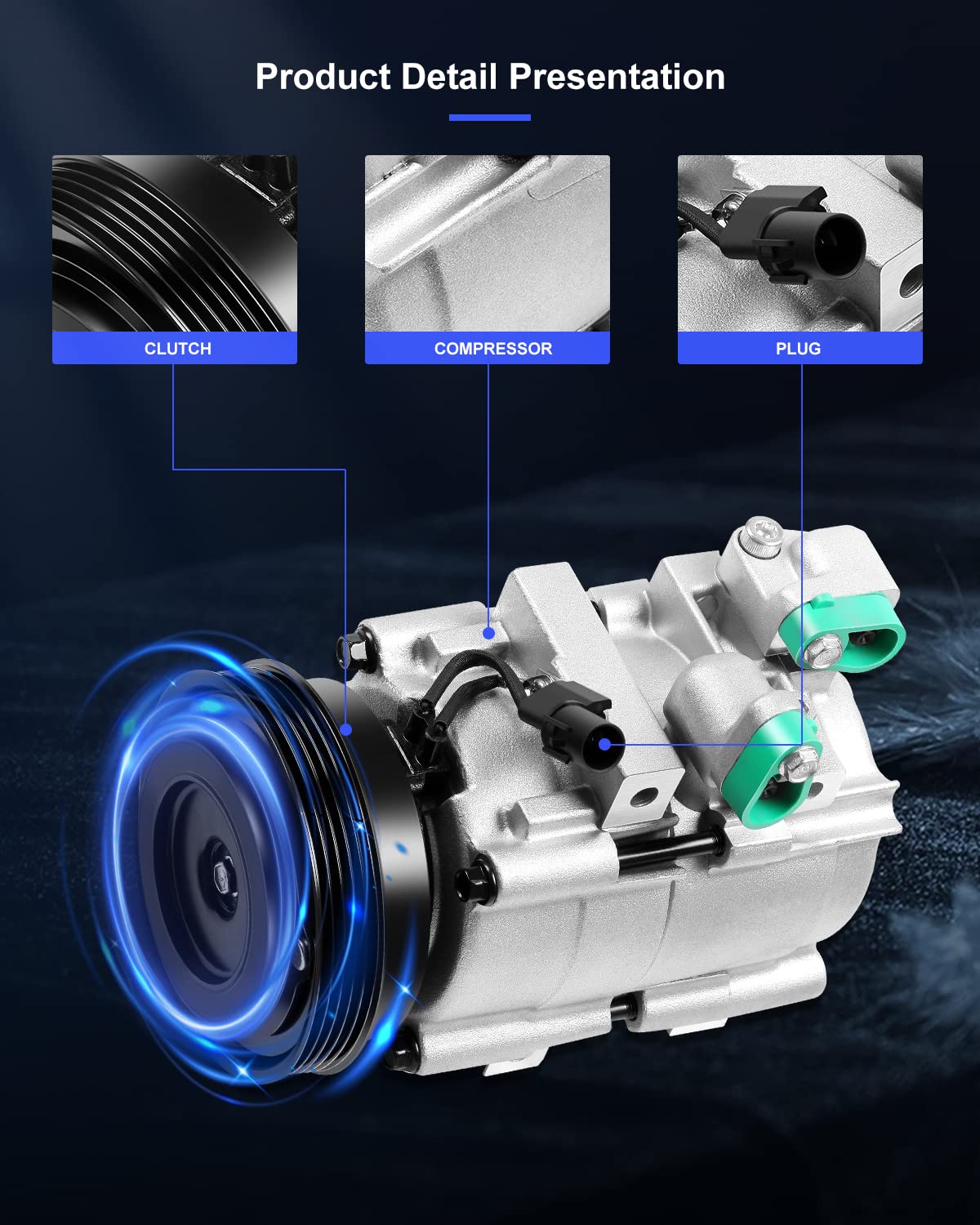 Product Detail Presentation

CLUTCH

COMPRESSOR

PLUG