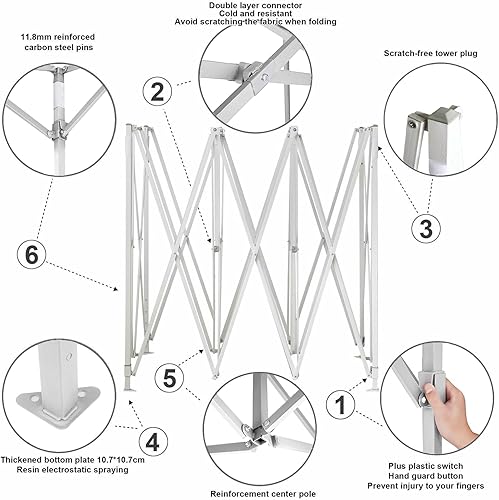 Double layer connector
Cold and resistant
Avoid scratching the fabric when folding

11.8mm reinforced carbon steel pins

Scratch-free tower plug

2

3

6

5

1

4

Thickened bottom plate 10.7*10.7cm
Resin electrostatic spraying

Reinforcement center pole

Plus plastic switch
Hand guard button
Prevent injury to your fingers