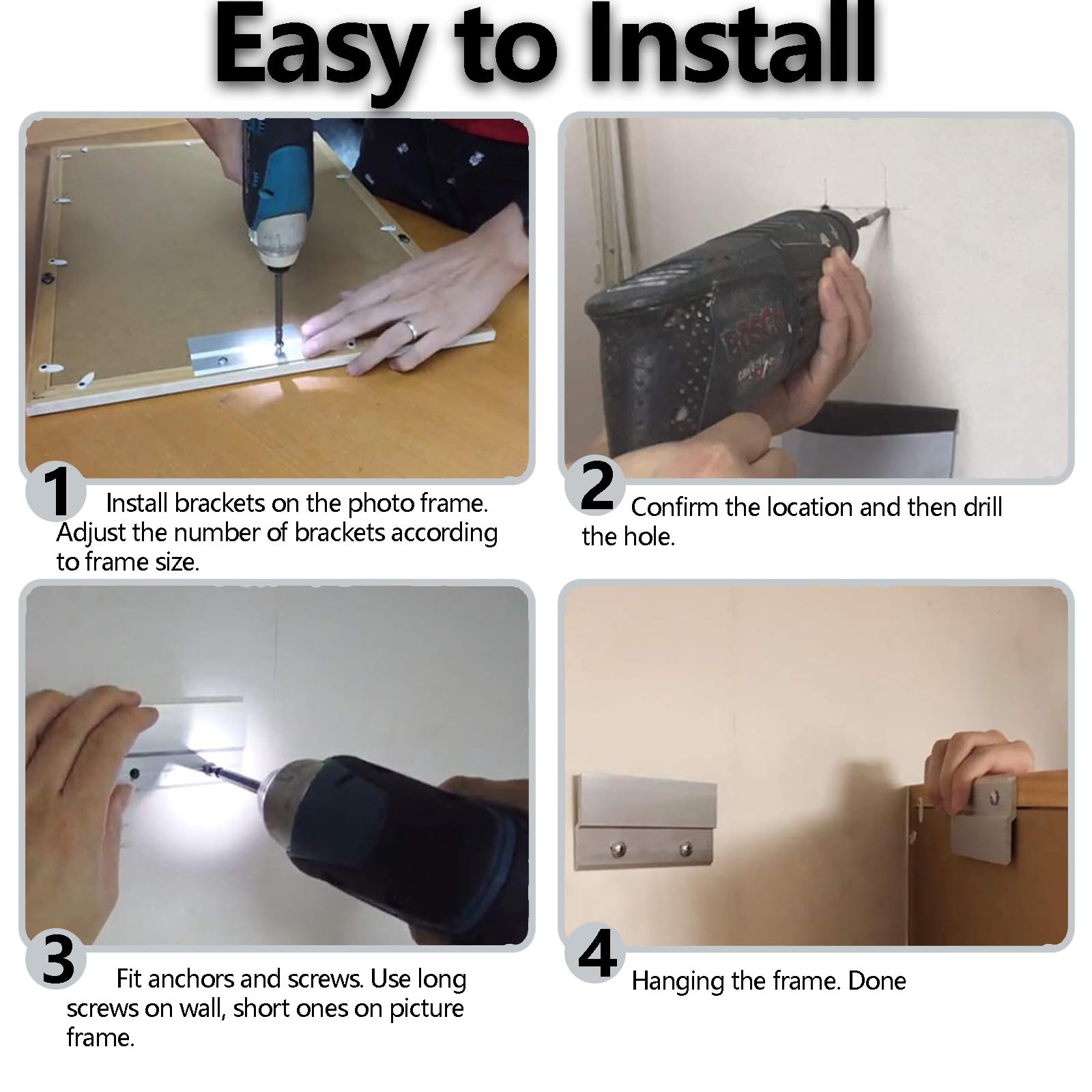 Easy to Install

1 Install brackets on the photo frame. Adjust the number of brackets according to frame size.

BOSCH

2 Confirm the location and then drill the hole.

3 Fit anchors and screws. Use long screws on wall, short ones on picture frame.

4 Hanging the frame. Done