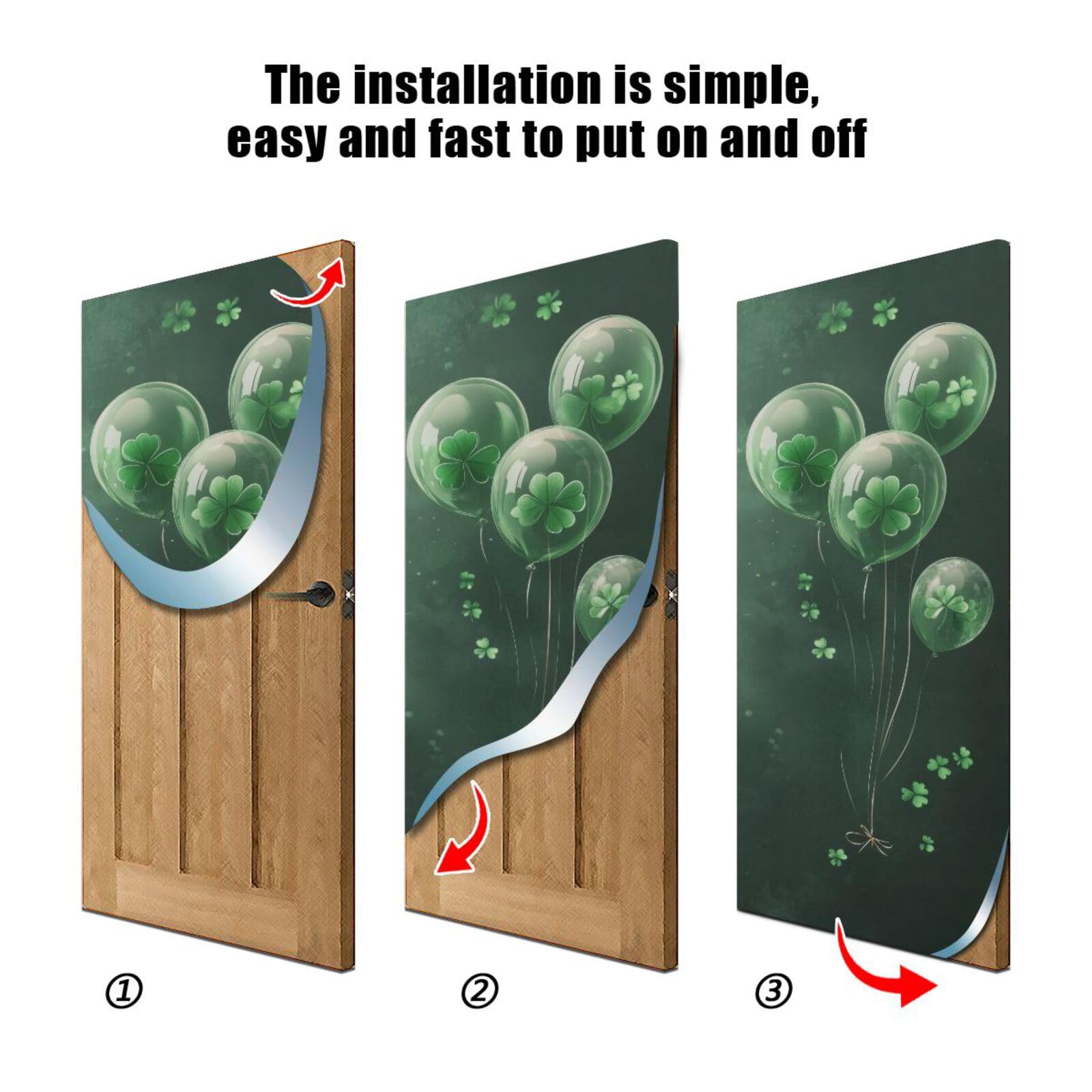 The installation is simple, easy and fast to put on and off

①

②

③