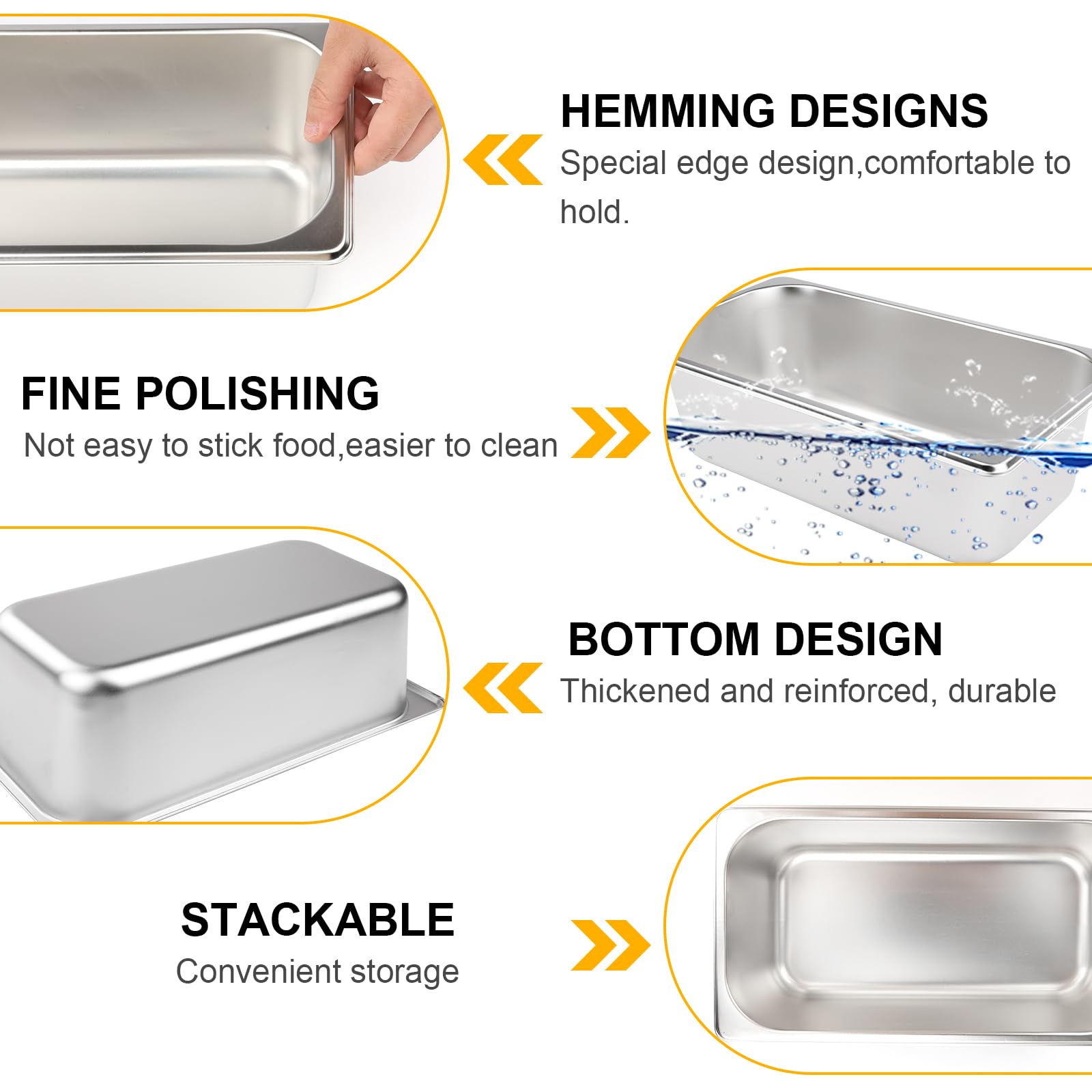 HEMMING DESIGNS
Special edge design,comfortable to hold.

FINE POLISHING
Not easy to stick food,easier to clean

BOTTOM DESIGN
Thickened and reinforced, durable

STACKABLE
Convenient storage