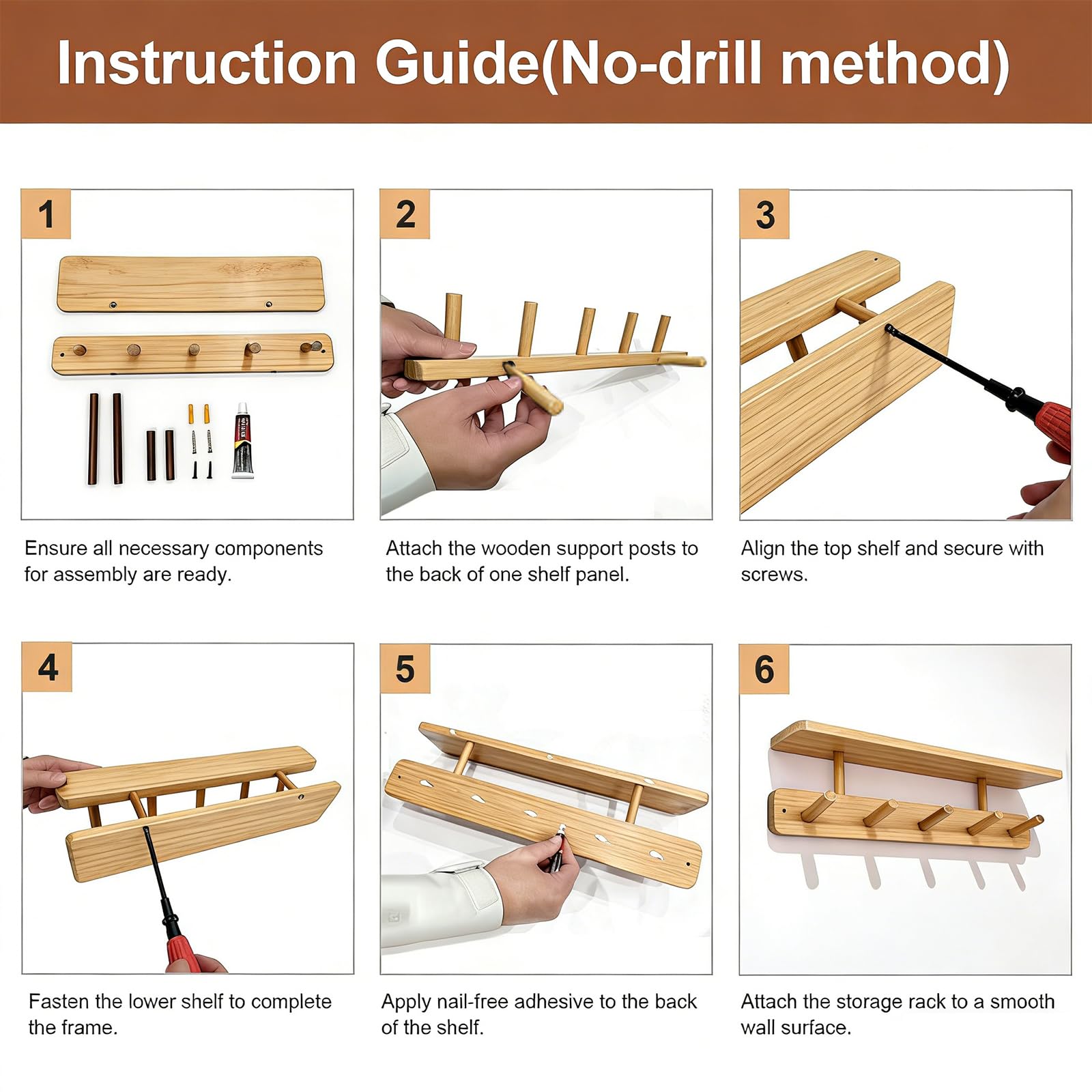 Instruction Guide(No-drill method)

1

Ensure all necessary components for assembly are ready.

2

Attach the wooden support posts to the back of one shelf panel.

3

Align the top shelf and secure with screws.

4

Fasten the lower shelf to complete the frame.

5

Apply nail-free adhesive to the back of the shelf.

6

Attach the storage rack to a smooth wall surface.