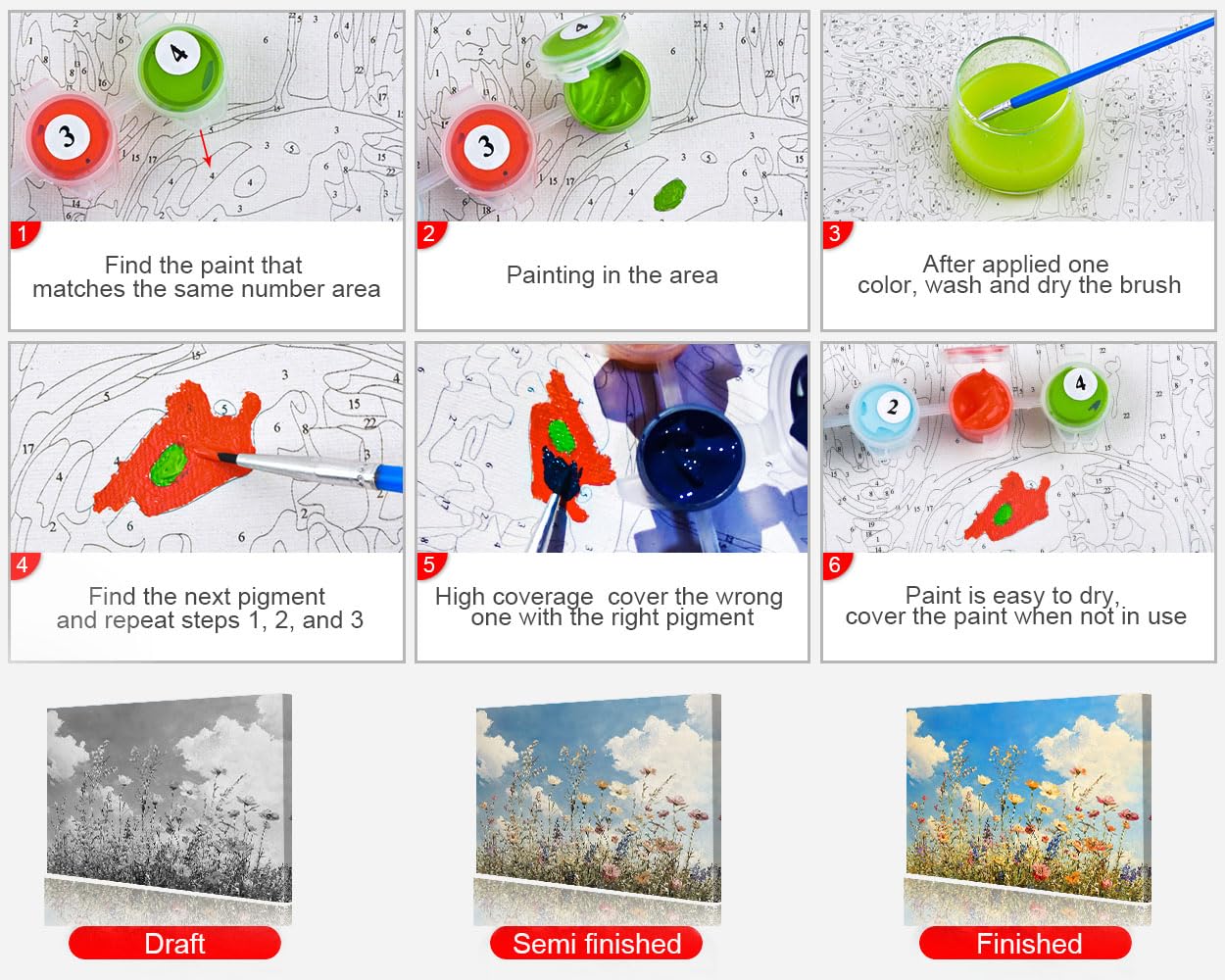 1
Find the paint that matches the same number area

2
Painting in the area

3
After applied one color, wash and dry the brush

4
Find the next pigment and repeat steps 1, 2, and 3

5
High coverage cover the wrong one with the right pigment

6
Paint is easy to dry, cover the paint when not in use

Draft

Semi finished

Finished