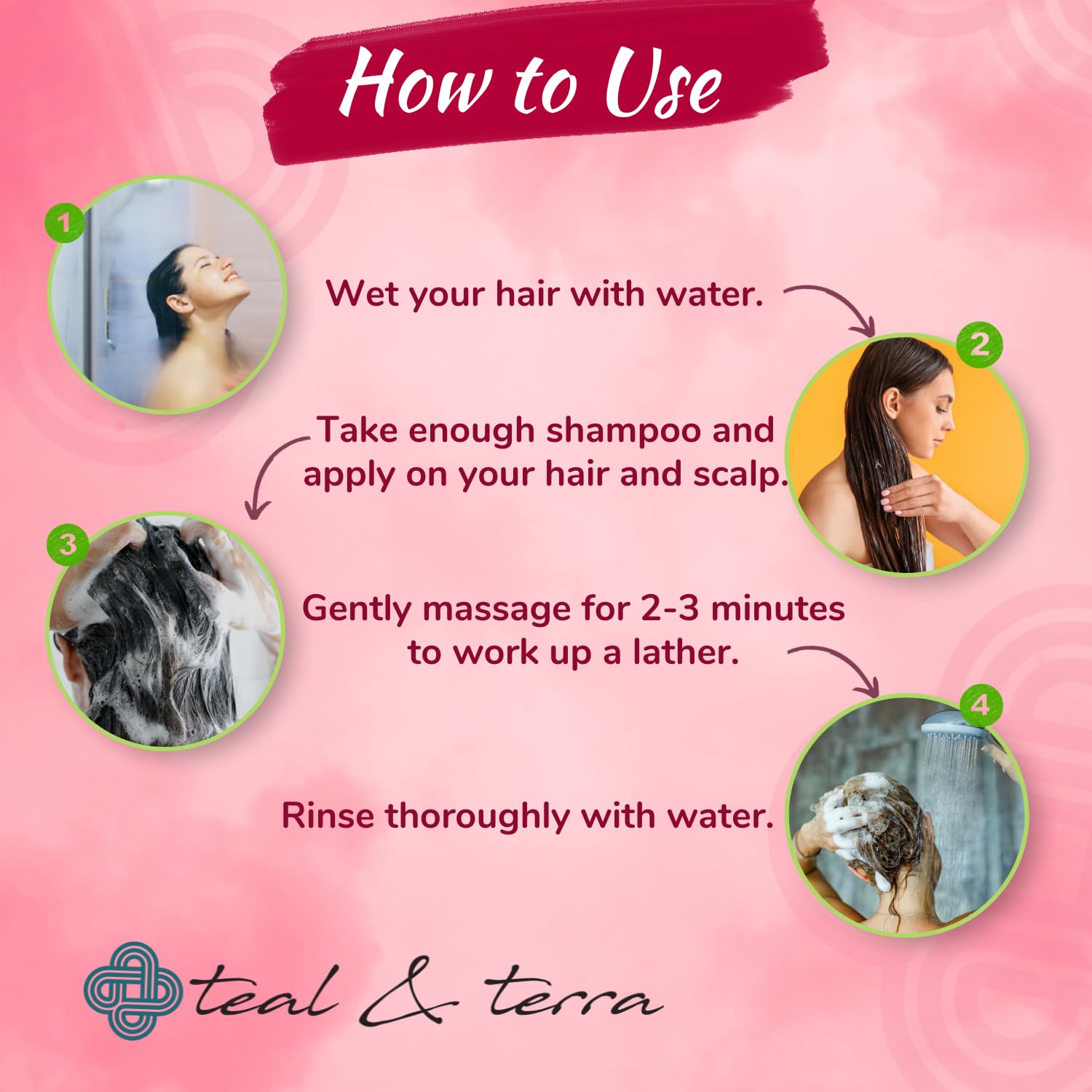 How to Use

1

Wet your hair with water.

2

Take enough shampoo and apply on your hair and scalp.

3

Gently massage for 2-3 minutes to work up a lather.

4

Rinse thoroughly with water.

teal & terra