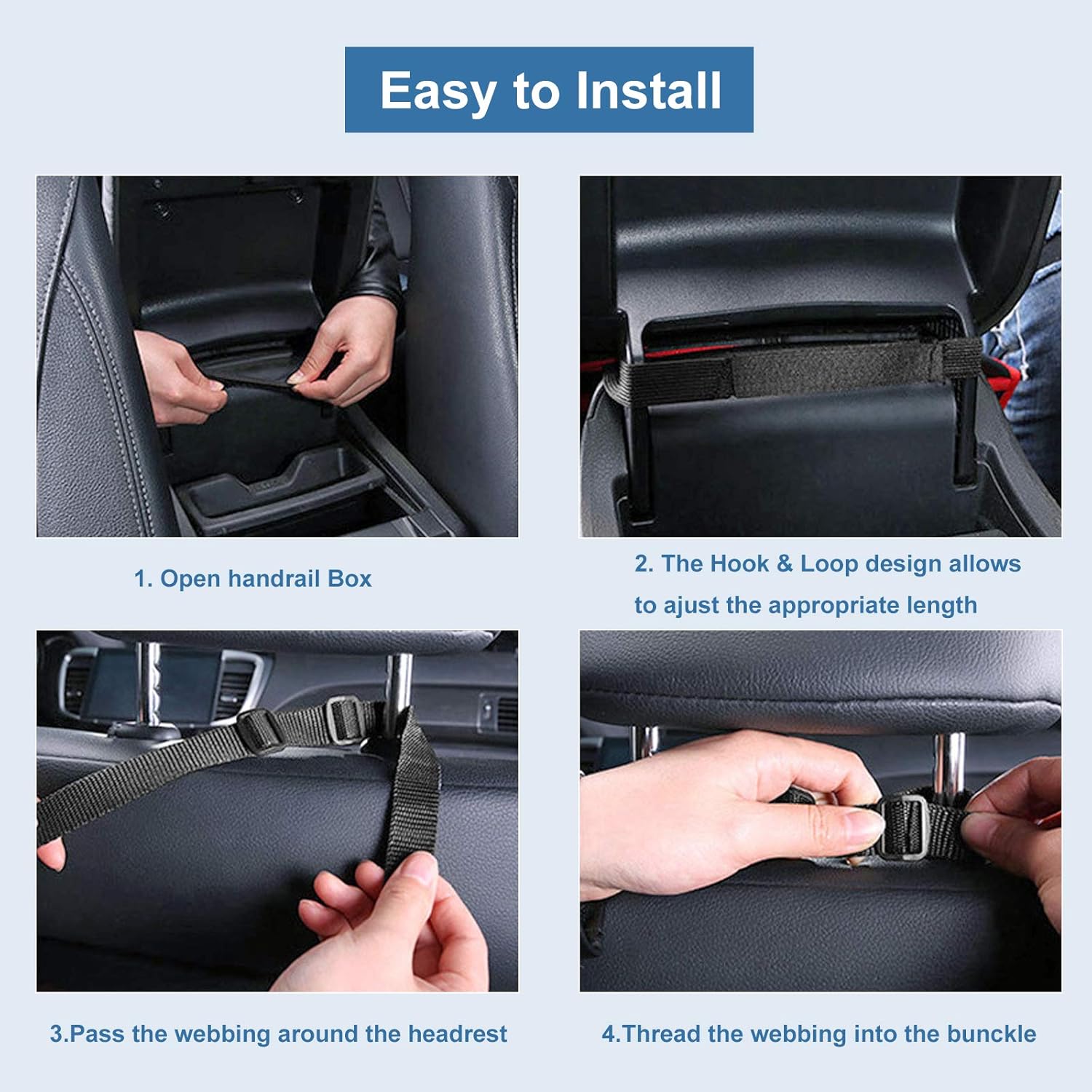 Easy to Install

1. Open handrail Box

2. The Hook & Loop design allows to ajust the appropriate length

3.Pass the webbing around the headrest

4.Thread the webbing into the bunckle