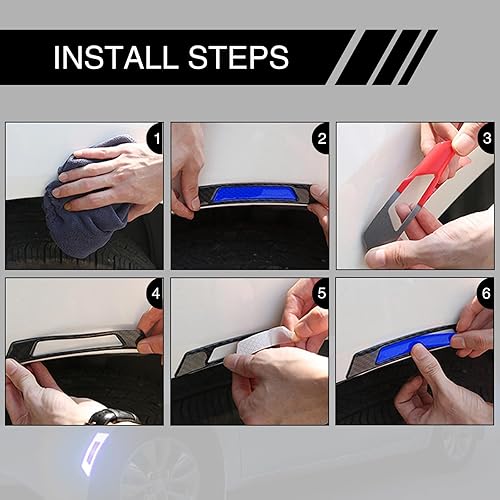 INSTALL STEPS

1

2

3

4

5

6