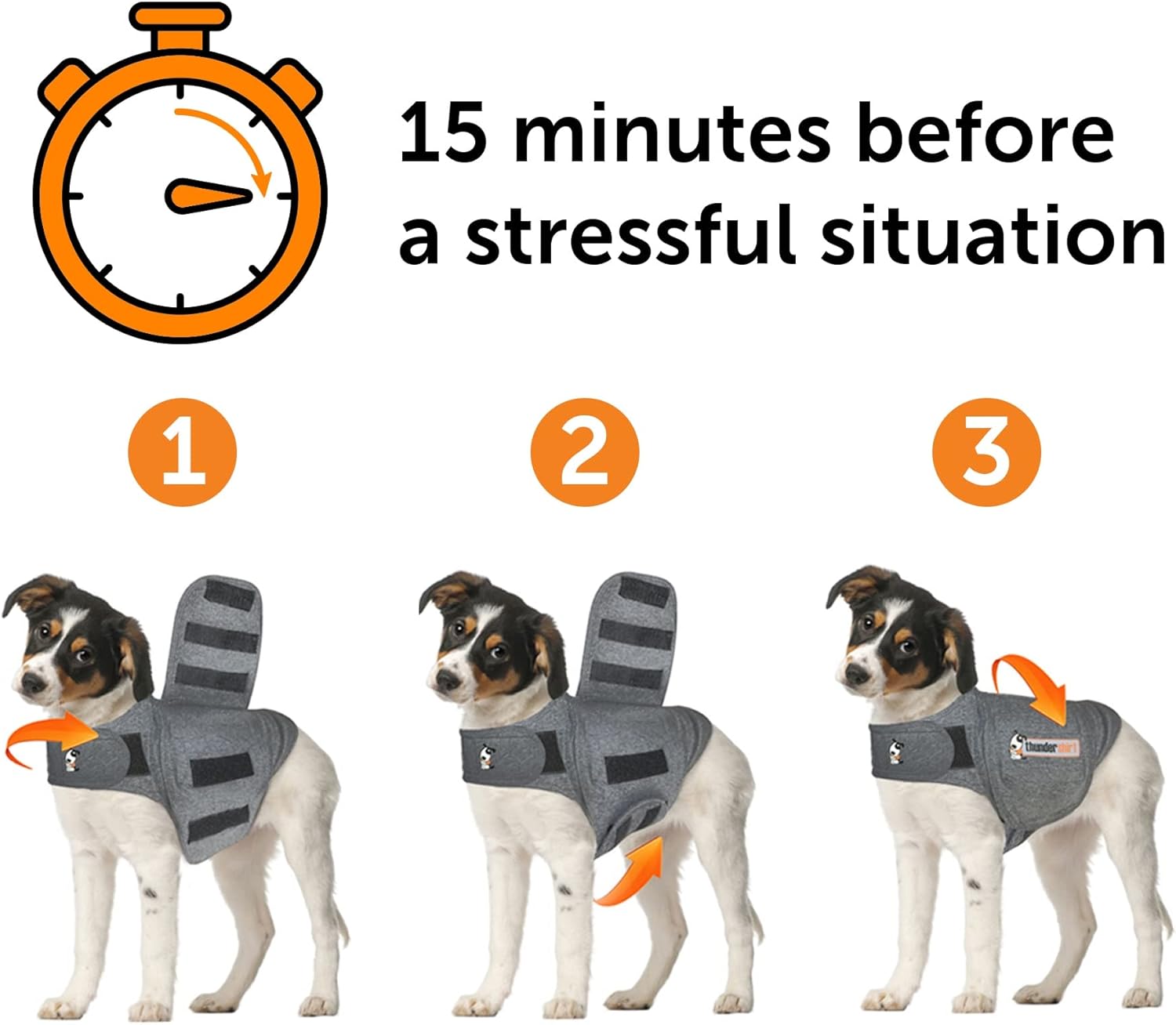 15 minutes before a stressful situation

1

2

3

thundershirt