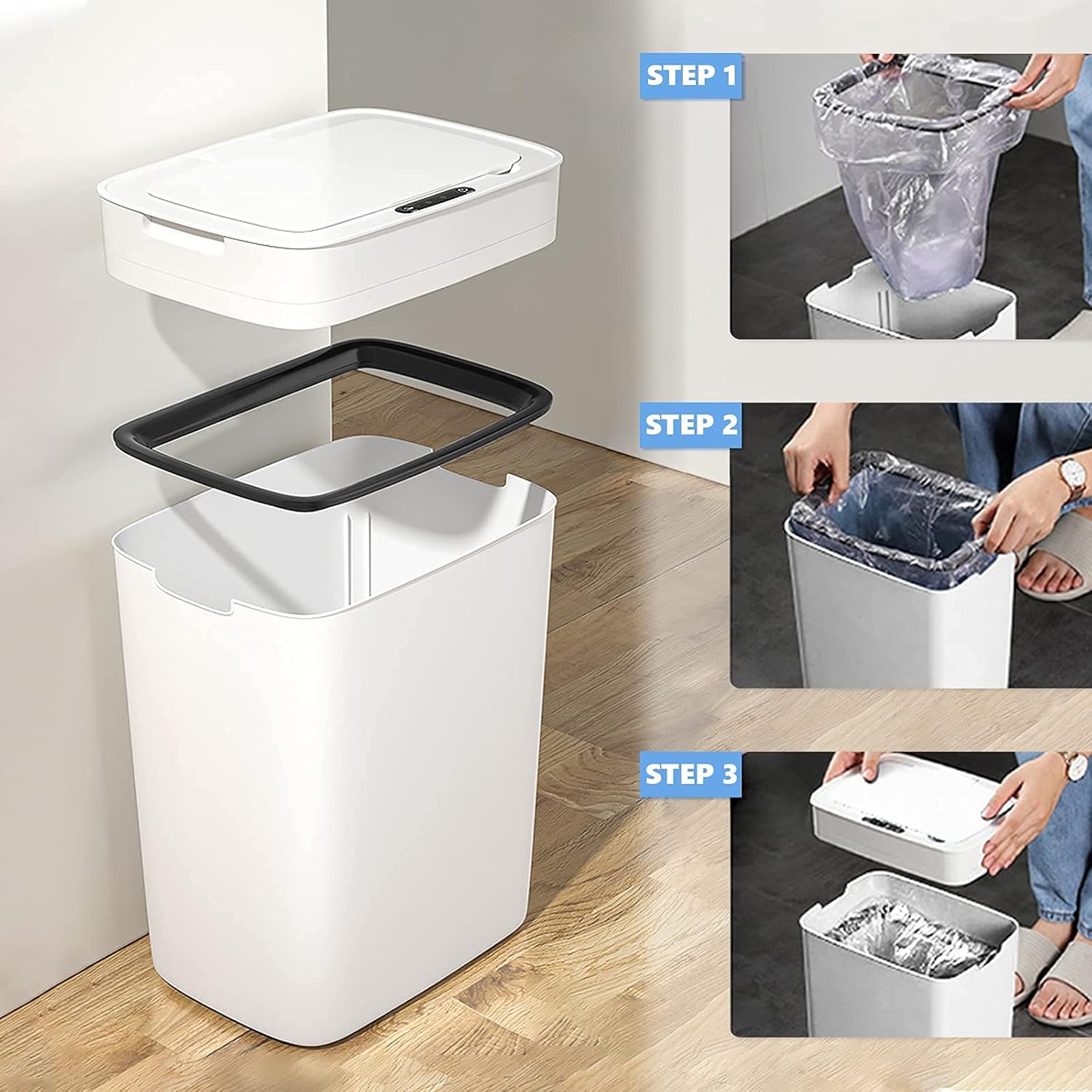 STEP 1

STEP 2

STEP 3