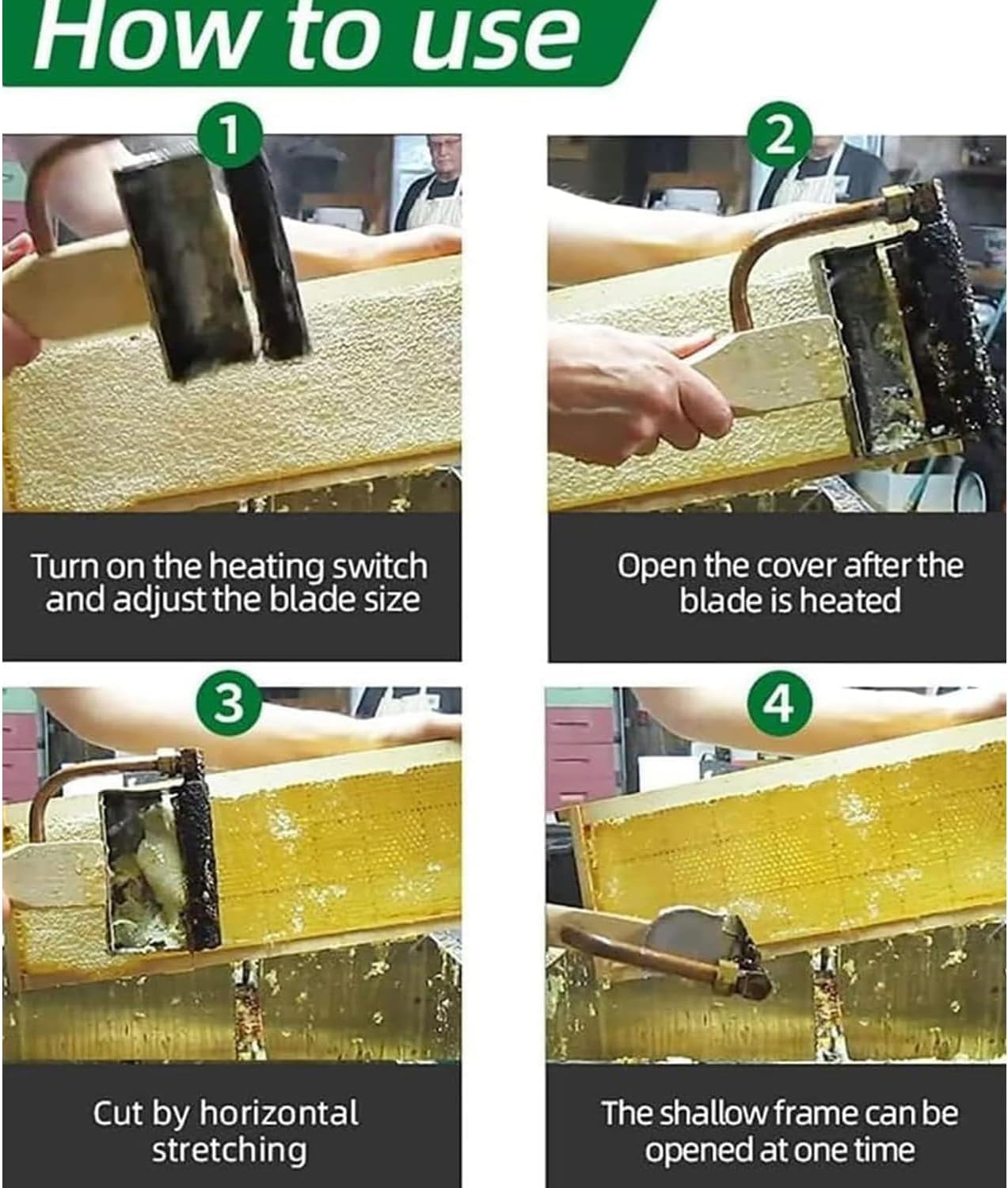 How to use

1

Turn on the heating switch and adjust the blade size

2

Open the cover after the blade is heated

3

Cut by horizontal stretching

4

The shallow frame can be opened at one time