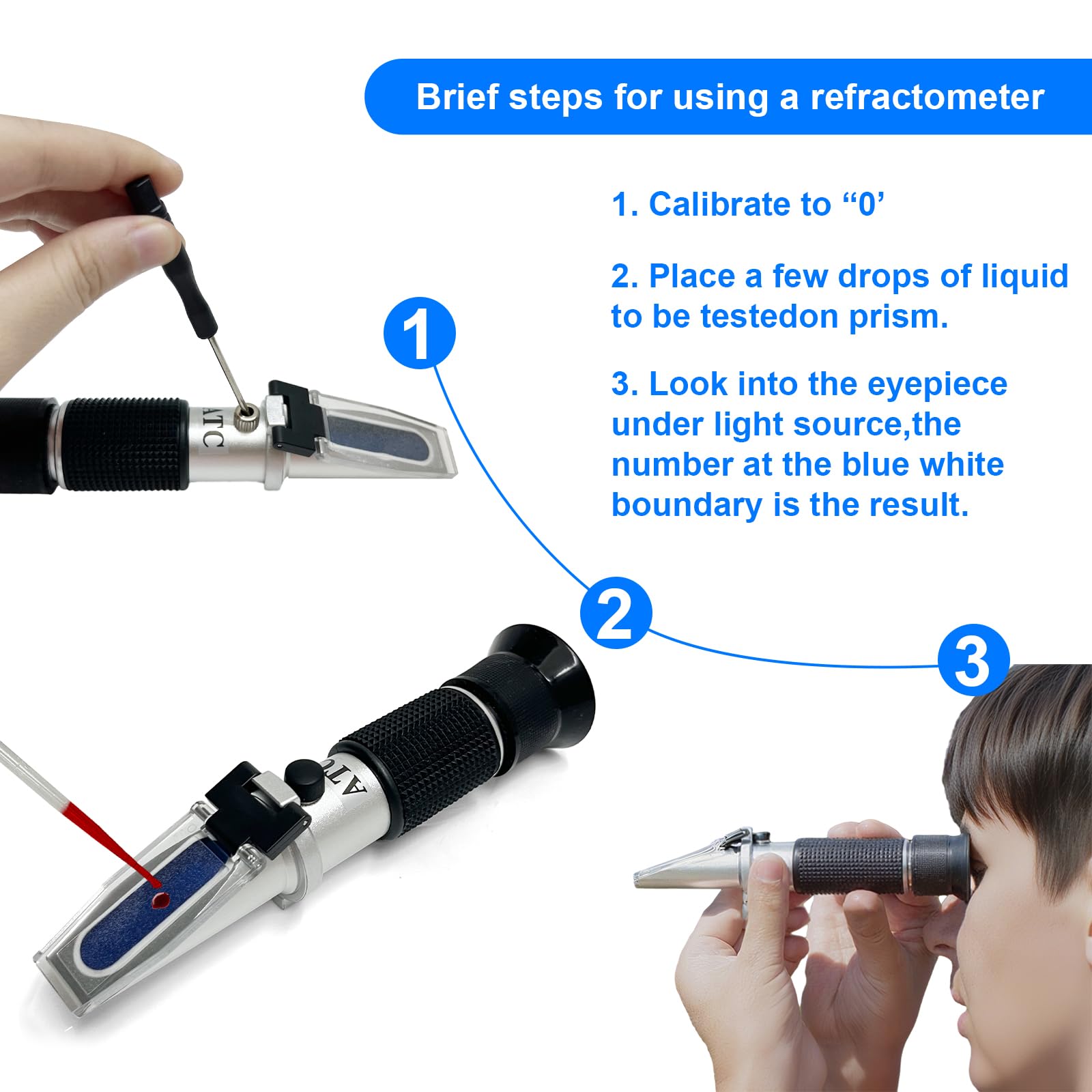 Brief steps for using a refractometer

1. Calibrate to "0'

2. Place a few drops of liquid to be testedon prism.

3. Look into the eyepiece under light source,the number at the blue white boundary is the result.

1

ATC

2

ATC

3