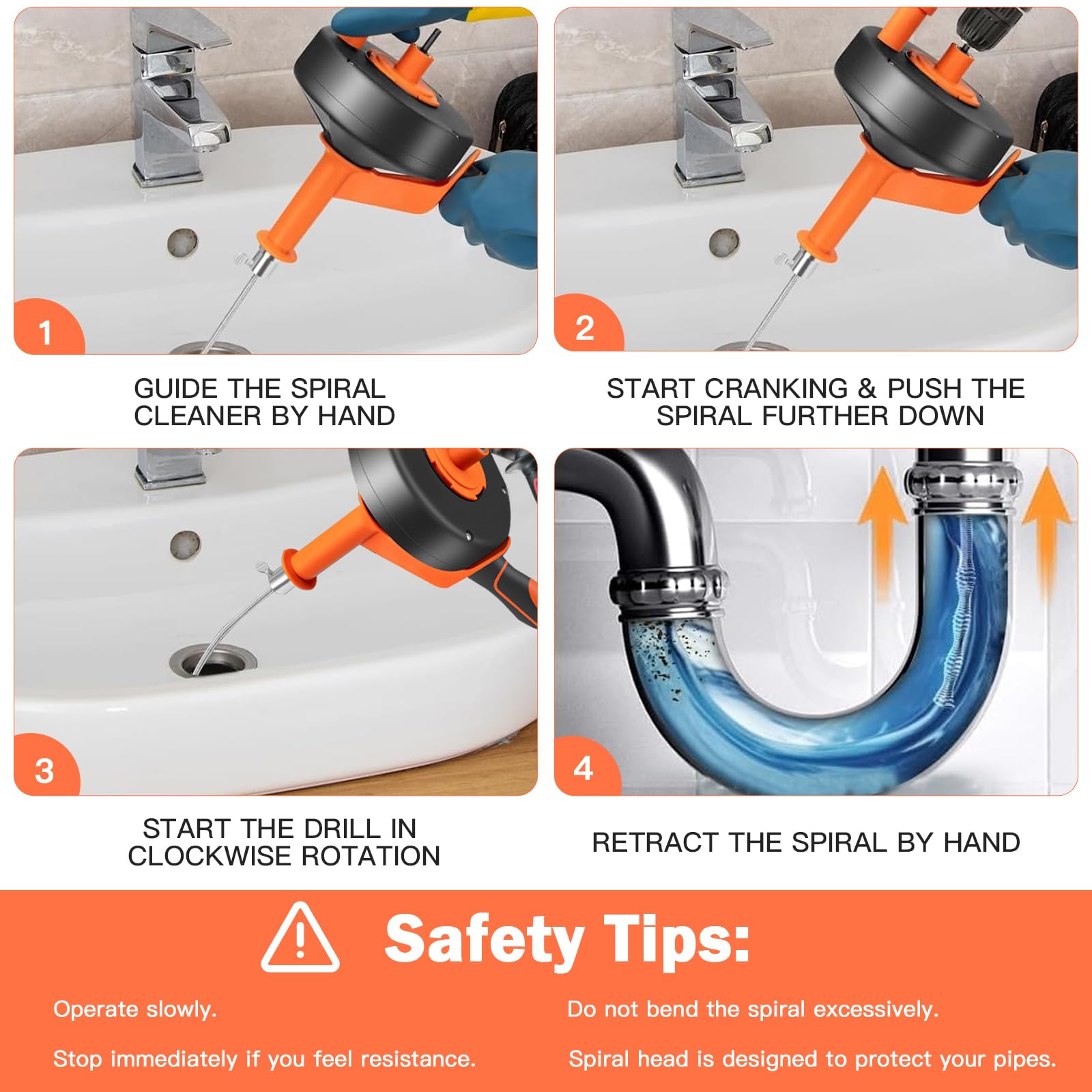 1

GUIDE THE SPIRAL CLEANER BY HAND

2

START CRANKING & PUSH THE SPIRAL FURTHER DOWN

3

START THE DRILL IN CLOCKWISE ROTATION

4

RETRACT THE SPIRAL BY HAND

Safety Tips:

Operate slowly.

Stop immediately if you feel resistance.

Do not bend the spiral excessively.

Spiral head is designed to protect your pipes.