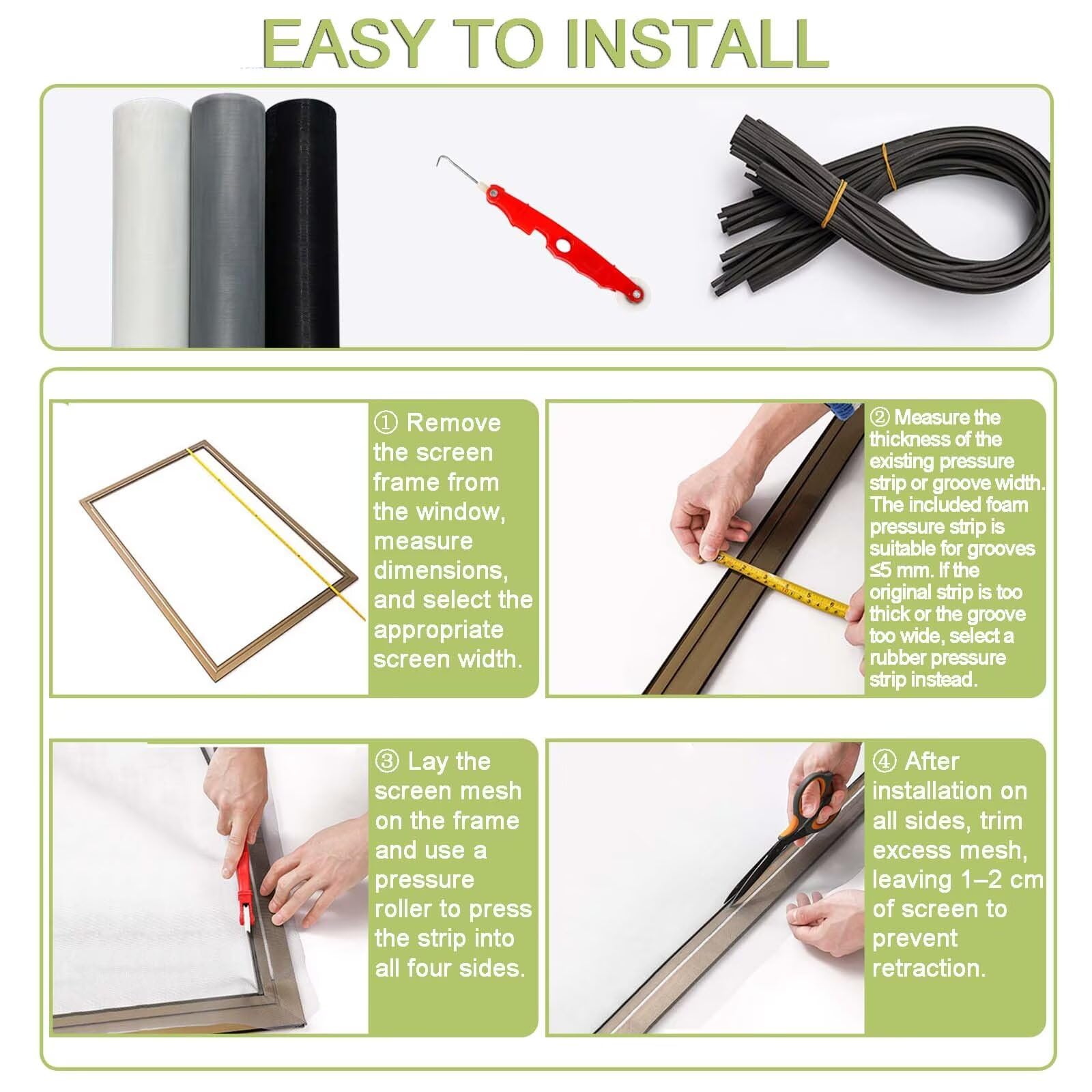 EASY TO INSTALL

① Remove the screen frame from the window, measure dimensions, and select the appropriate screen width.

② Measure the thickness of the existing pressure strip or groove width. The included foam pressure strip is suitable for grooves ≤5 mm. If the original strip is too thick or the groove too wide, select a rubber pressure strip instead.

③ Lay the screen mesh on the frame and use a pressure roller to press the strip into all four sides.

④ After installation on all sides, trim excess mesh, leaving 1–2 cm of screen to prevent retraction.