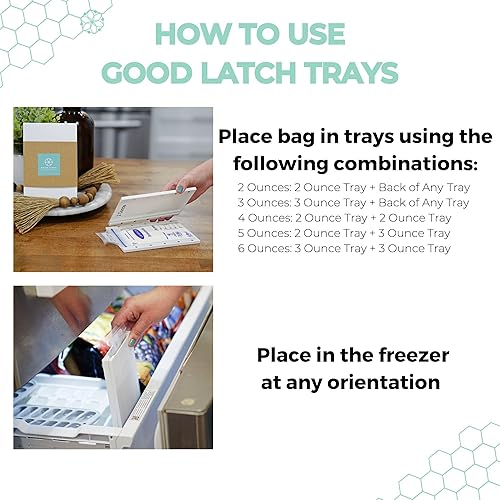 HOW TO USE
GOOD LATCH TRAYS

Place bag in trays using the following combinations:

2 Ounces: 2 Ounce Tray + Back of Any Tray
3 Ounces: 3 Ounce Tray + Back of Any Tray
4 Ounces: 2 Ounce Tray + 2 Ounce Tray
5 Ounces: 2 Ounce Tray + 3 Ounce Tray
6 Ounces: 3 Ounce Tray + 3 Ounce Tray

Place in the freezer at any orientation