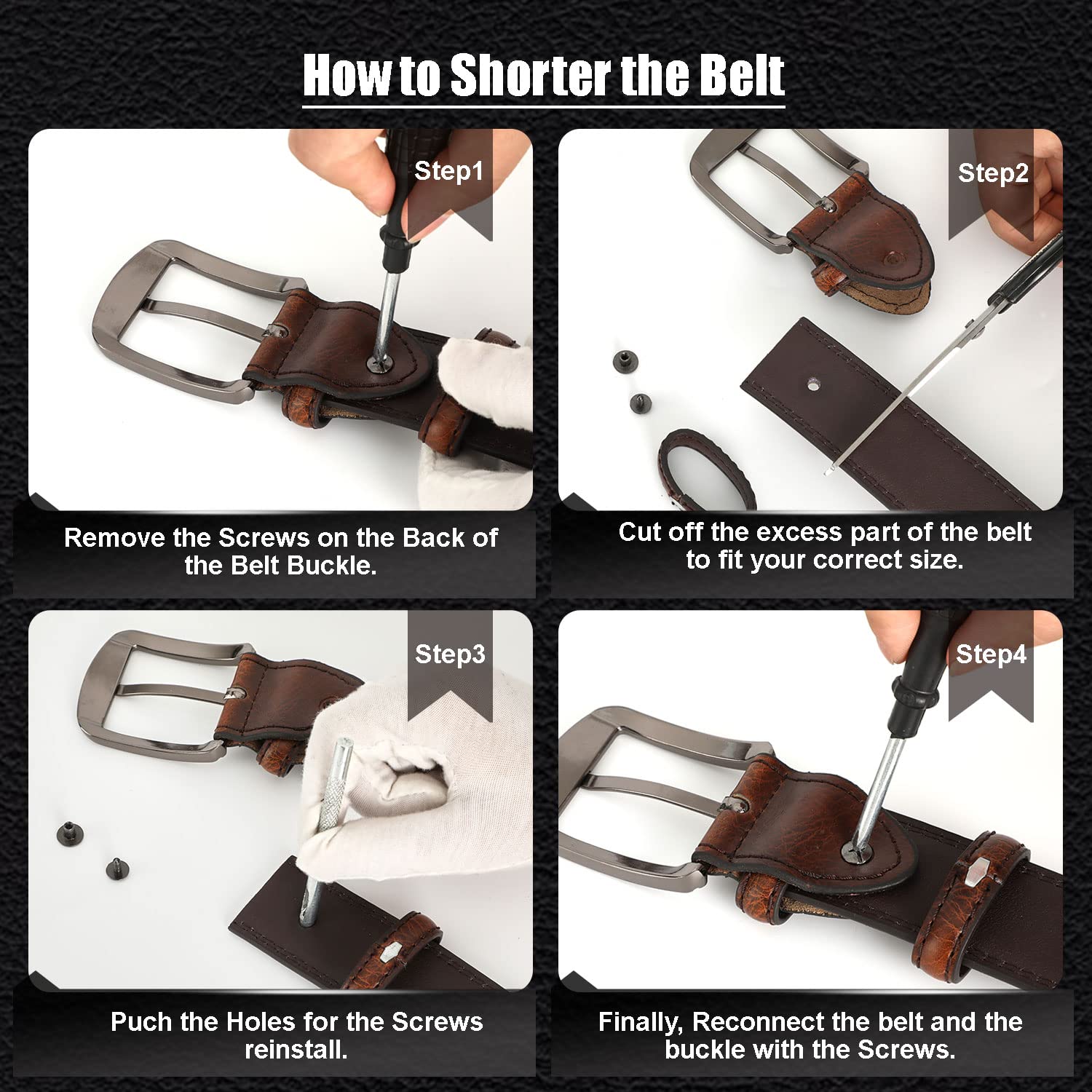 How to Shorter the Belt

Step1

Remove the Screws on the Back of the Belt Buckle.

Step2

Cut off the excess part of the belt to fit your correct size.

Step3

Puch the Holes for the Screws reinstall.

Step4

Finally, Reconnect the belt and the buckle with the Screws.