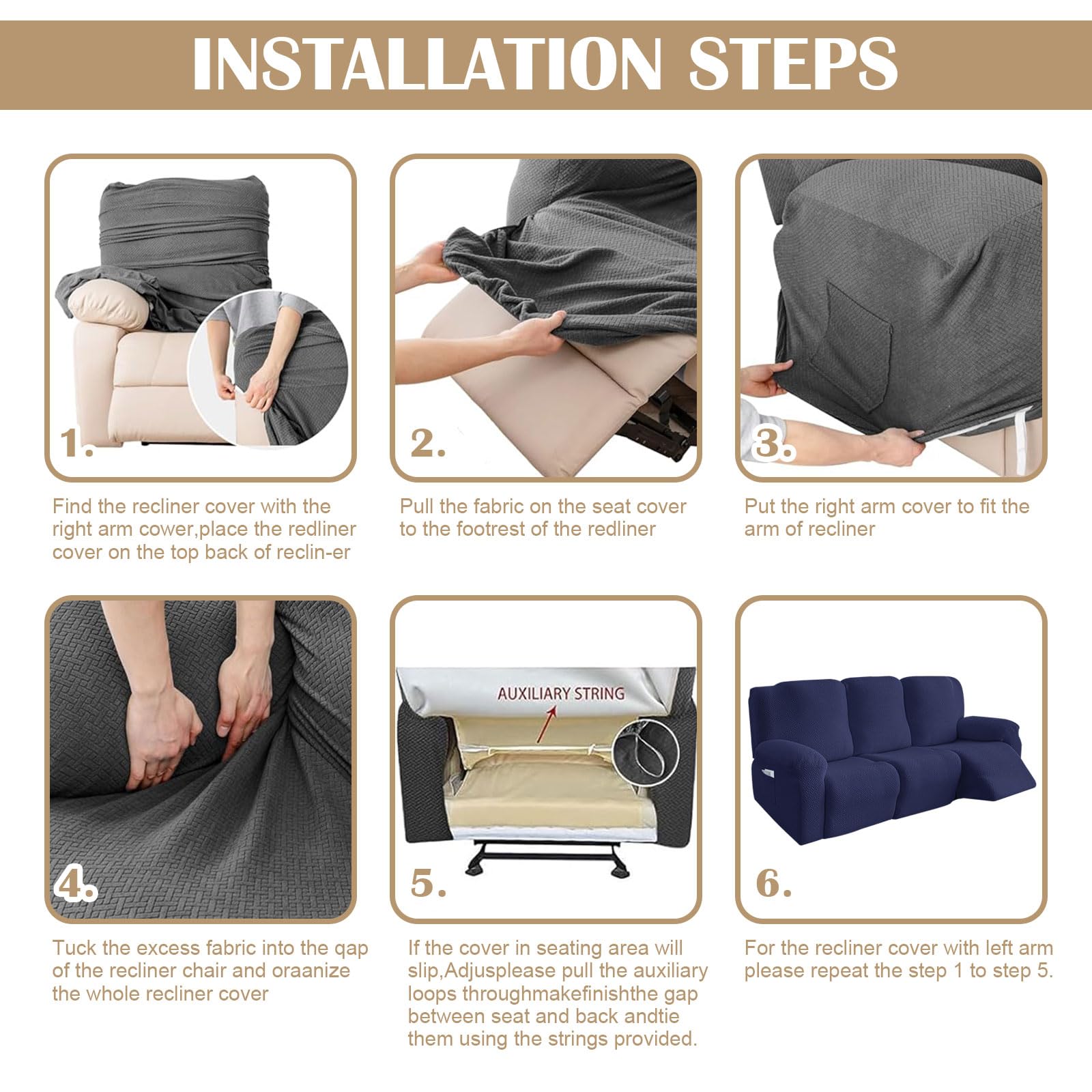 INSTALLATION STEPS

1.

Find the recliner cover with the right arm cower,place the redliner cover on the top back of reclin-er

2.

Pull the fabric on the seat cover to the footrest of the redliner

3.

Put the right arm cover to fit the arm of recliner

4.

Tuck the excess fabric into the qap of the recliner chair and oraanize the whole recliner cover

AUXILIARY STRING

5.

If the cover in seating area will slip,Adjusplease pull the auxiliary loops throughmakefinishthe gap between seat and back andtie them using the strings provided.

6.

For the recliner cover with left arm please repeat the step 1 to step 5.