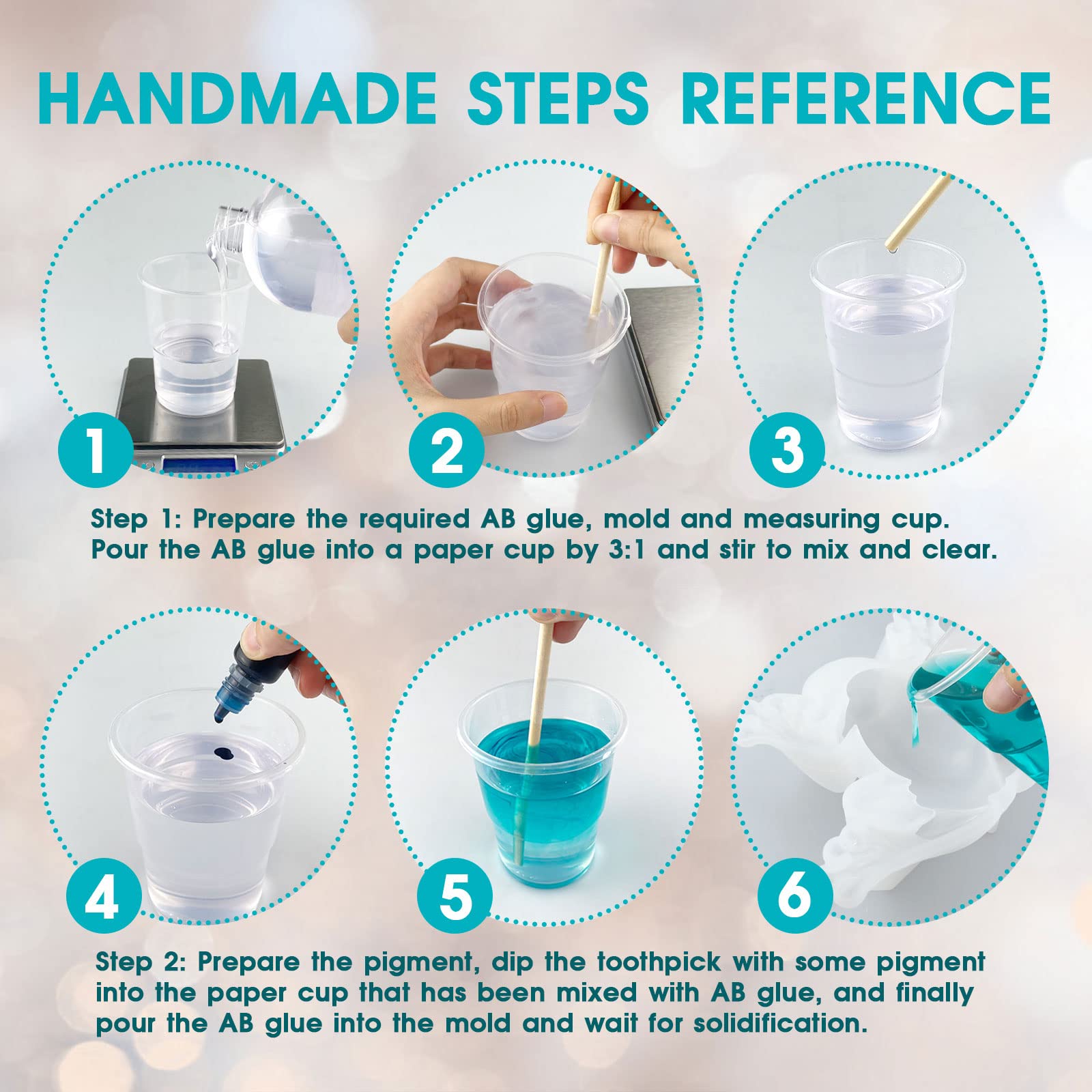 HANDMADE STEPS REFERENCE

1

2

3

Step 1: Prepare the required AB glue, mold and measuring cup. Pour the AB glue into a paper cup by 3:1 and stir to mix and clear.

4

5

6

Step 2: Prepare the pigment, dip the toothpick with some pigment into the paper cup that has been mixed with AB glue, and finally pour the AB glue into the mold and wait for solidification.