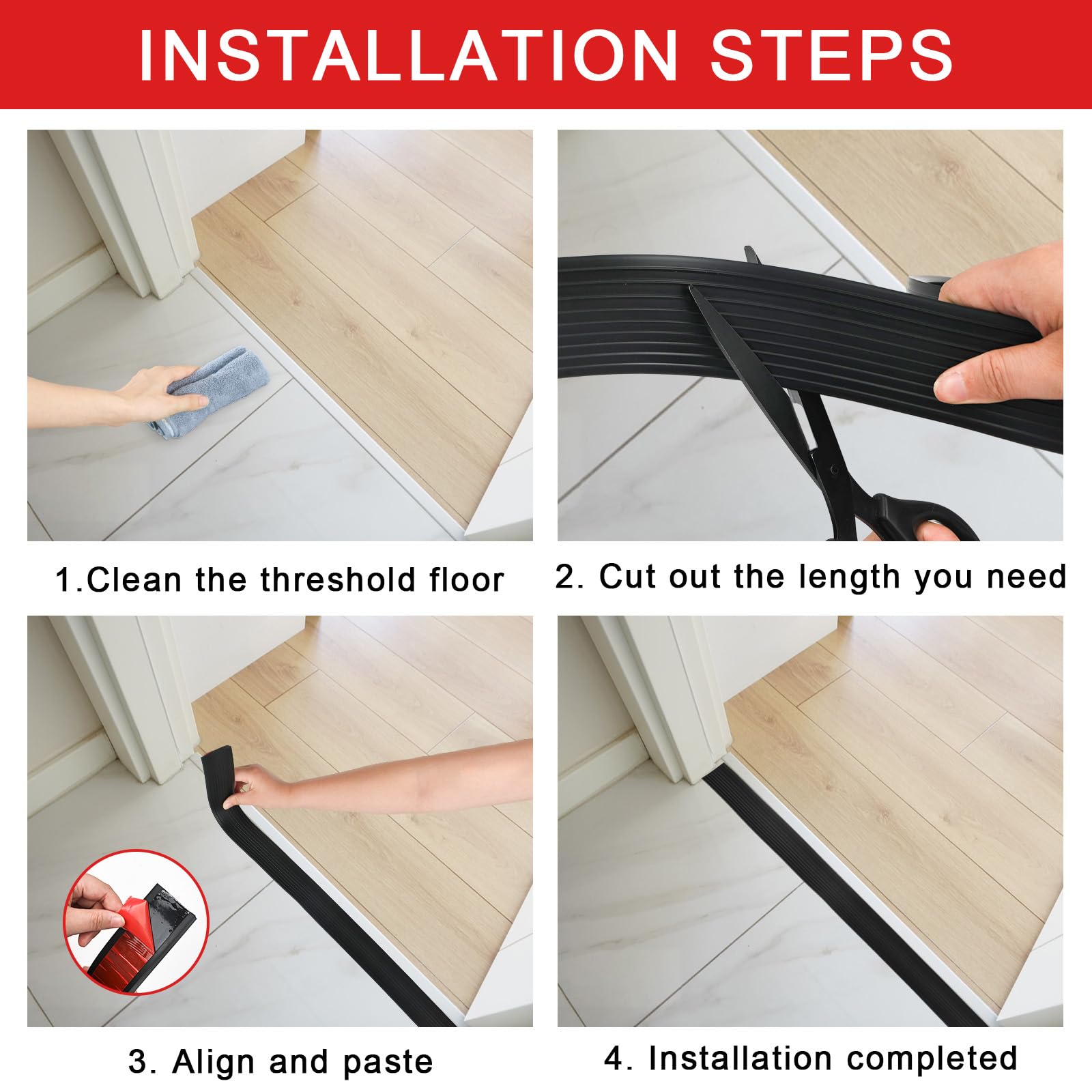 INSTALLATION STEPS

1.Clean the threshold floor

2. Cut out the length you need

3. Align and paste

4. Installation completed