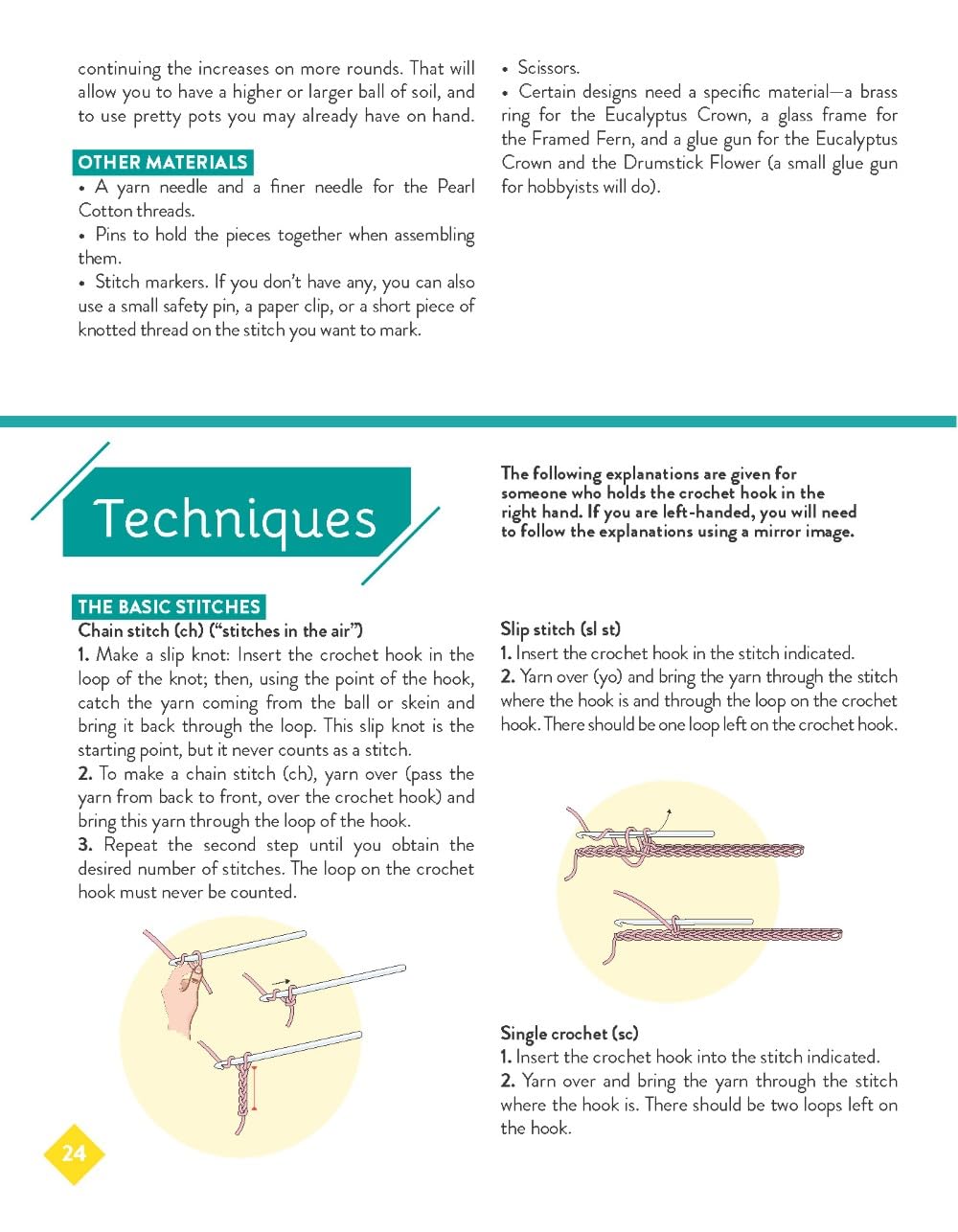 continuing the increases on more rounds. That will allow you to have a higher or larger ball of soil, and to use pretty pots you may already have on hand.

OTHER MATERIALS

• A yarn needle and a finer needle for the Pearl Cotton threads.
• Pins to hold the pieces together when assembling them.
• Stitch markers. If you don't have any, you can also use a small safety pin, a paper clip, or a short piece of knotted thread on the stitch you want to mark.

• Scissors.
• Certain designs need a specific material—a brass ring for the Eucalyptus Crown, a glass frame for the Framed Fern, and a glue gun for the Eucalyptus Crown and the Drumstick Flower (a small glue gun for hobbyists will do).

Techniques

The following explanations are given for someone who holds the crochet hook in the right hand. If you are left-handed, you will need to follow the explanations using a mirror image.

THE BASIC STITCHES

Chain stitch (ch) ("stitches in the air")
1. Make a slip knot: Insert the crochet hook in the loop of the knot; then, using the point of the hook, catch the yarn coming from the ball or skein and bring it back through the loop. This slip knot is the starting point, but it never counts as a stitch.
2. To make a chain stitch (ch), yarn over (pass the yarn from back to front, over the crochet hook) and bring this yarn through the loop of the hook.
3. Repeat the second step until you obtain the desired number of stitches. The loop on the crochet hook must never be counted.

Slip stitch (sl st)
1. Insert the crochet hook in the stitch indicated.
2. Yarn over (yo) and bring the yarn through the stitch where the hook is and through the loop on the crochet hook. There should be one loop left on the crochet hook.

Single crochet (sc)
1. Insert the crochet hook into the stitch indicated.
2. Yarn over and bring the yarn through the stitch where the hook is. There should be two loops left on the hook.

24