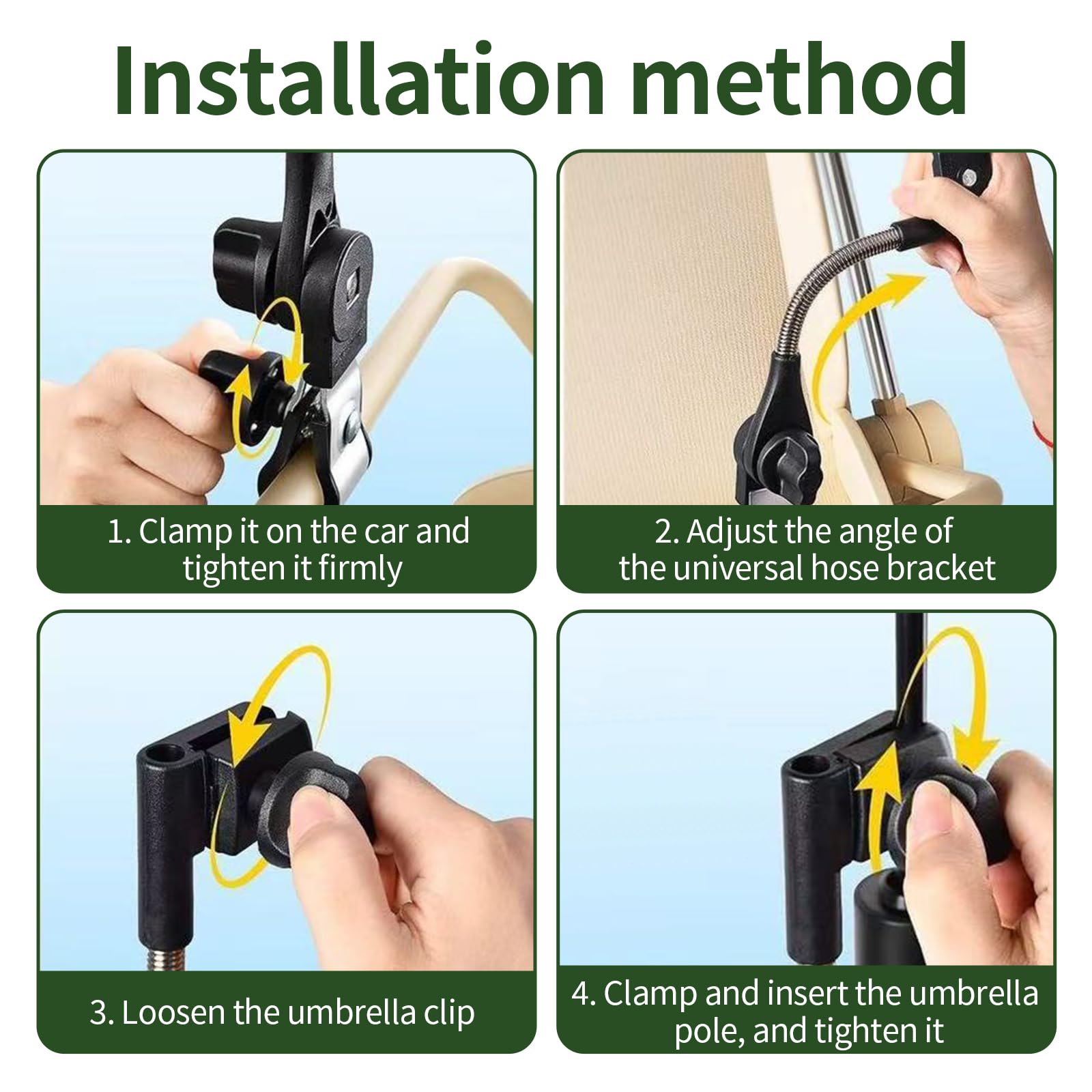 Installation method

1. Clamp it on the car and tighten it firmly

2. Adjust the angle of the universal hose bracket

3. Loosen the umbrella clip

4. Clamp and insert the umbrella pole, and tighten it