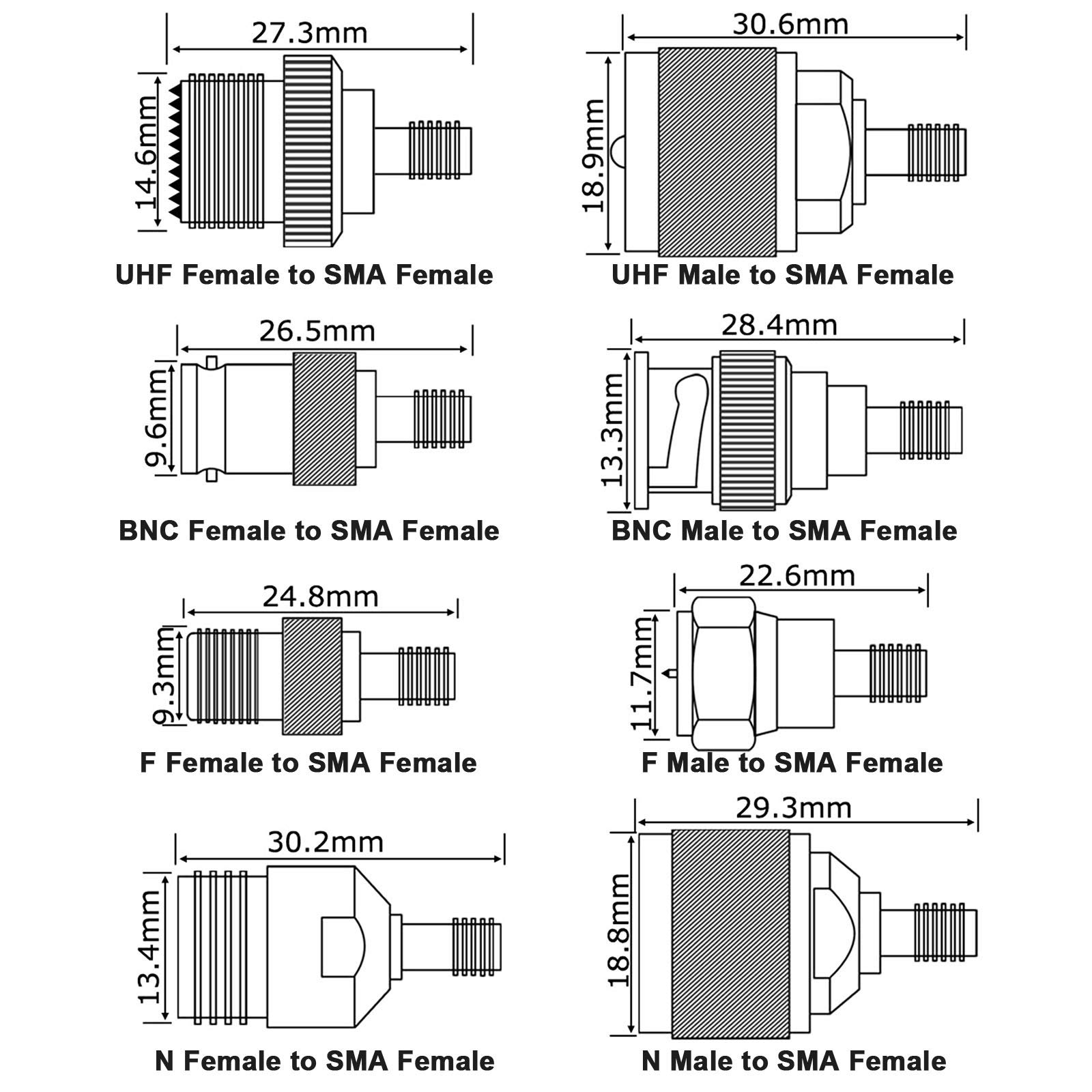 27.3mm

14.6mm

UHF Female to SMA Female

30.6mm

18.9mm

UHF Male to SMA Female

26.5mm

9.6mm

BNC Female to SMA Female

28.4mm

13.3mm

BNC Male to SMA Female

24.8mm

9.3mm

F Female to SMA Female

22.6mm

11.7mm

F Male to SMA Female

30.2mm

13.4mm

N Female to SMA Female

29.3mm

18.8mm

N Male to SMA Female