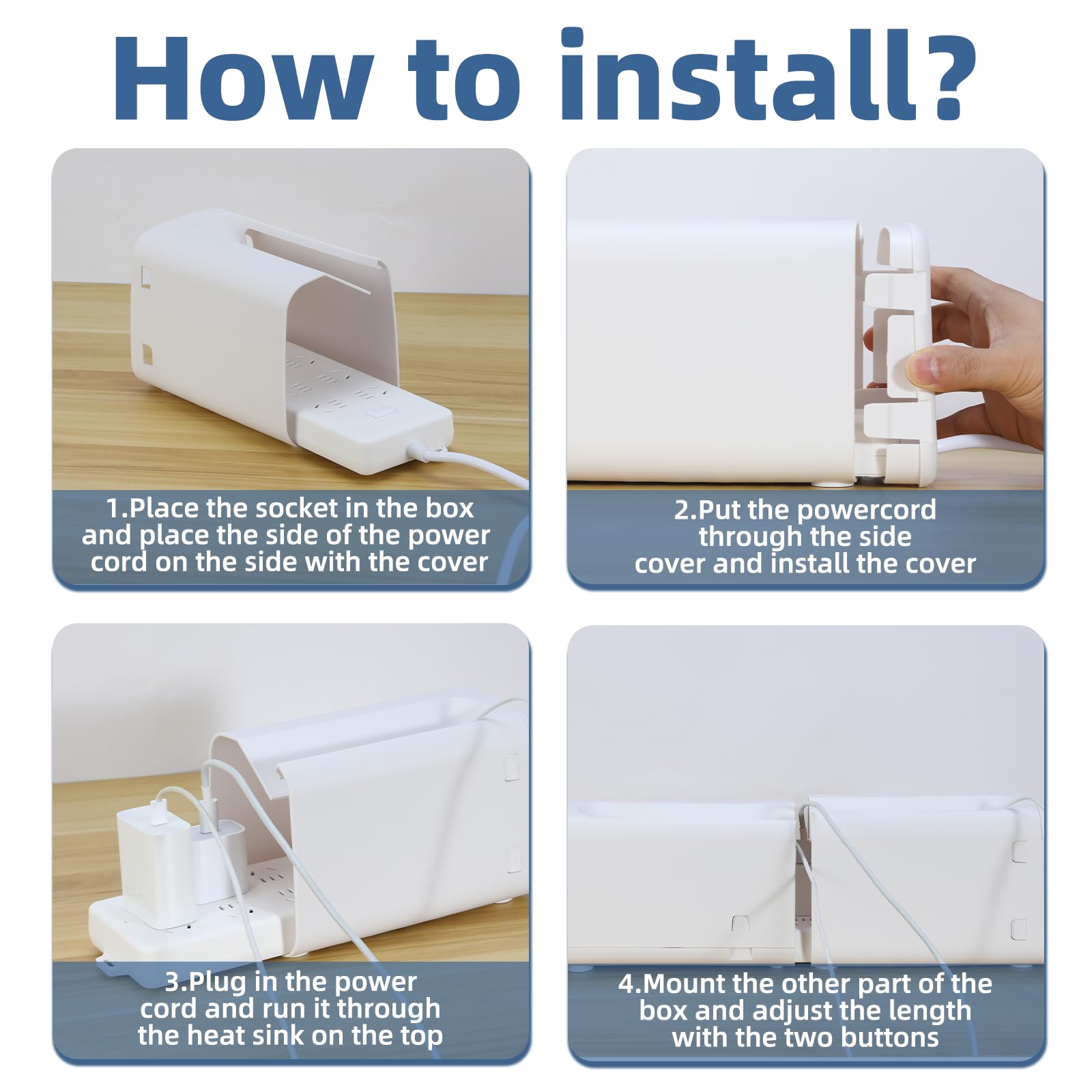 How to install?

1.Place the socket in the box and place the side of the power cord on the side with the cover

2.Put the powercord through the side cover and install the cover

3.Plug in the power cord and run it through the heat sink on the top

4.Mount the other part of the box and adjust the length with the two buttons