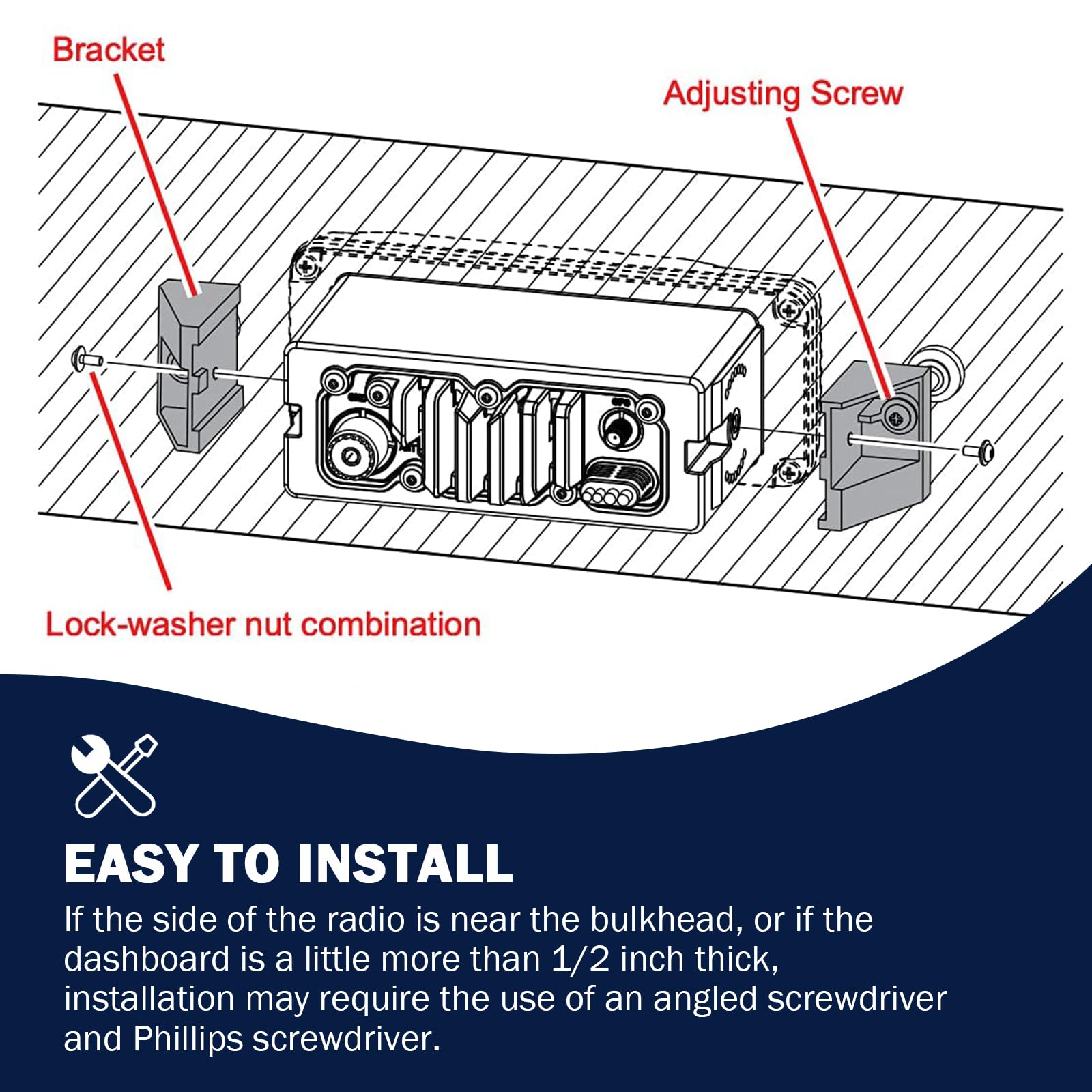 Bracket

Adjusting Screw

Lock-washer nut combination

EASY TO INSTALL

If the side of the radio is near the bulkhead, or if the dashboard is a little more than 1/2 inch thick, installation may require the use of an angled screwdriver and Phillips screwdriver.