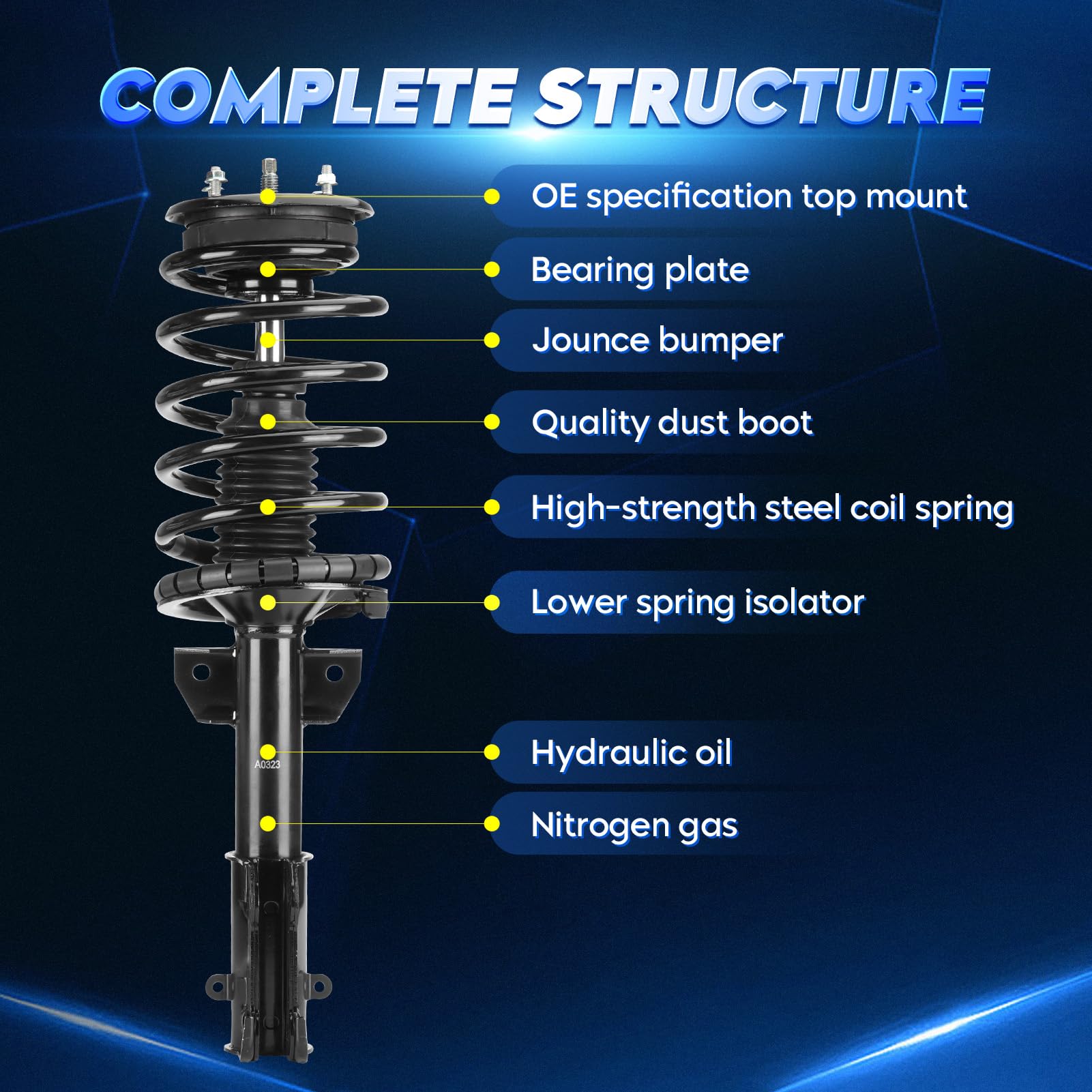 COMPLETE STRUCTURE

OE specification top mount

Bearing plate

Jounce bumper

Quality dust boot

High-strength steel coil spring

Lower spring isolator

A0323

Hydraulic oil

Nitrogen gas