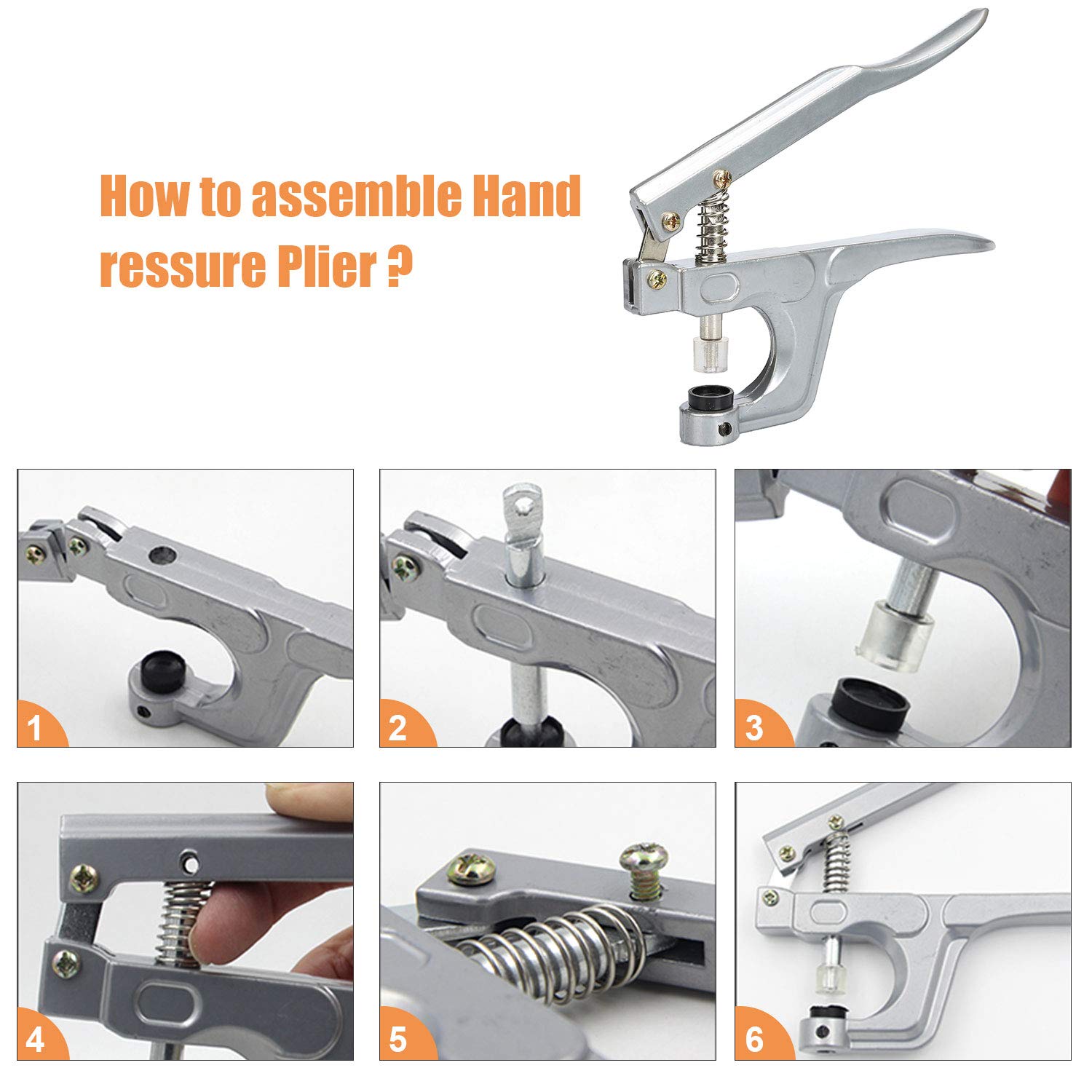 How to assemble Hand ressure Plier ?

1

2

3

4

5

6