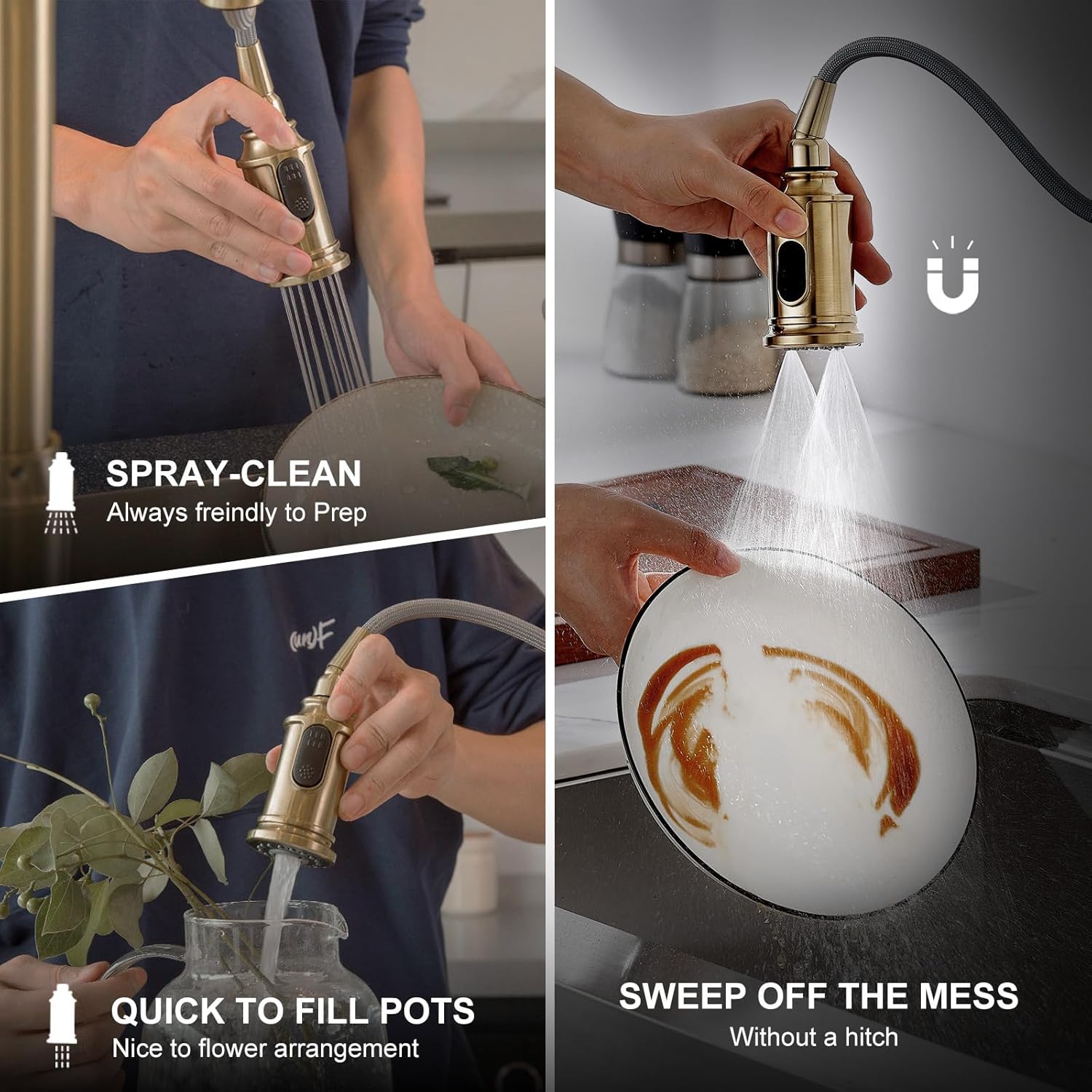 SPRAY-CLEAN
Always freindly to Prep

QUICK TO FILL POTS
Nice to flower arrangement

SWEEP OFF THE MESS
Without a hitch